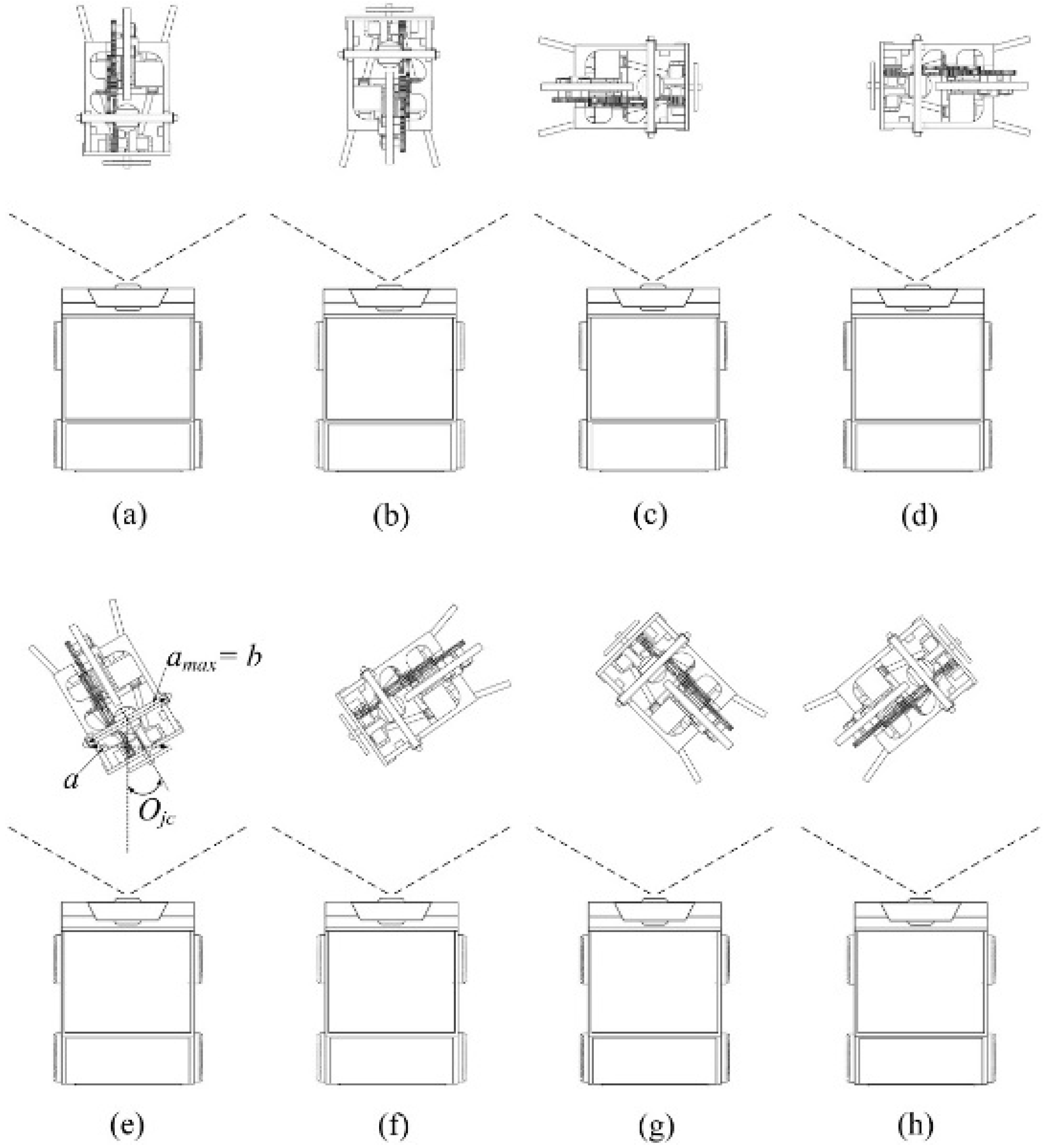 (a)

(b)

(c)

(d)

$a_{max} = b$

$a$

$O_{jc}$

(e)

(f)

(g)

(h)