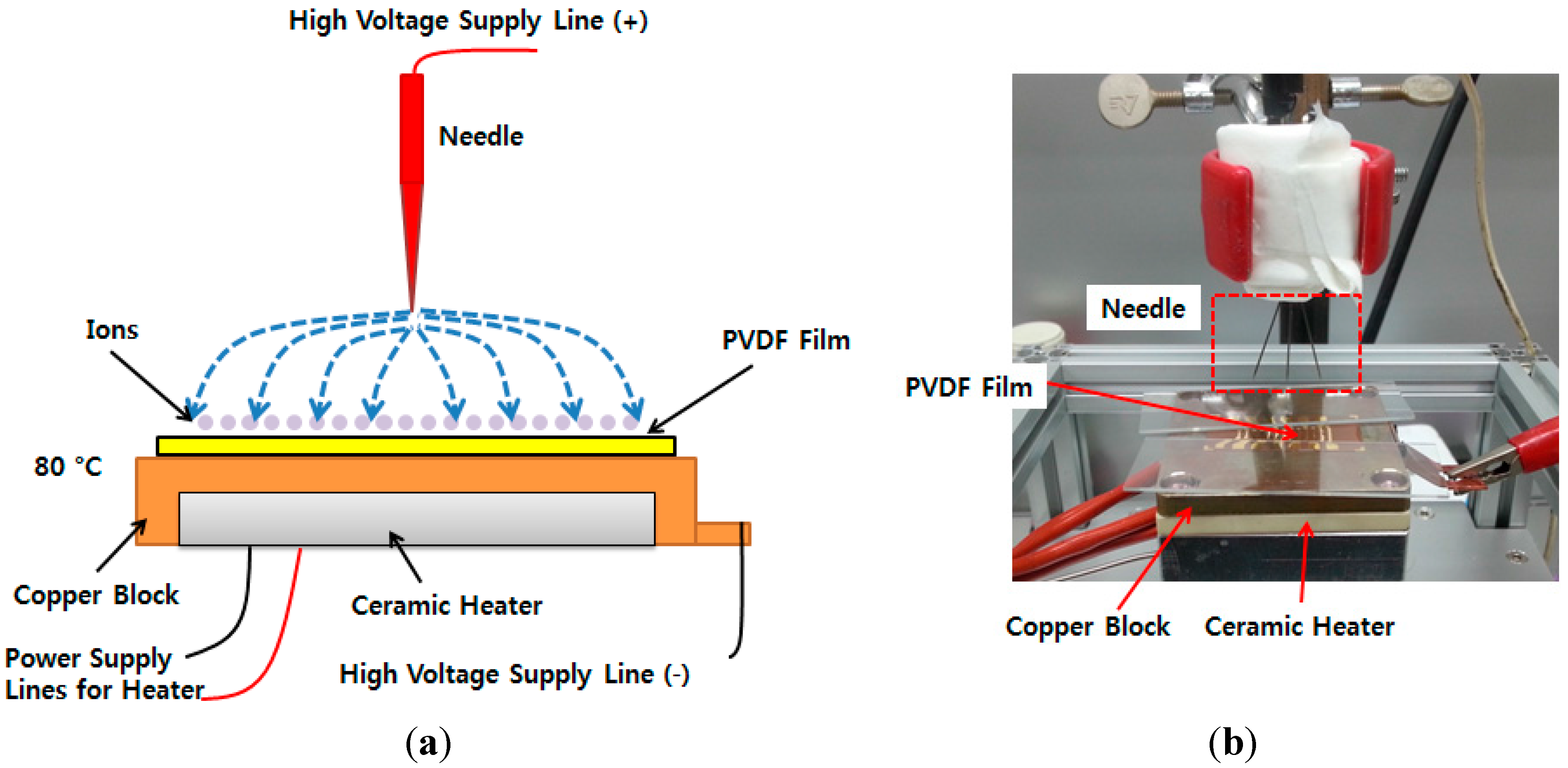 High Voltage Supply Line (+)

Needle

Ions

PVDF Film

80 °C

Copper Block

Ceramic Heater

Power Supply Lines for Heater

High Voltage Supply Line (-)

(a)

Needle

PVDF Film

Copper Block

Ceramic Heater

(b)