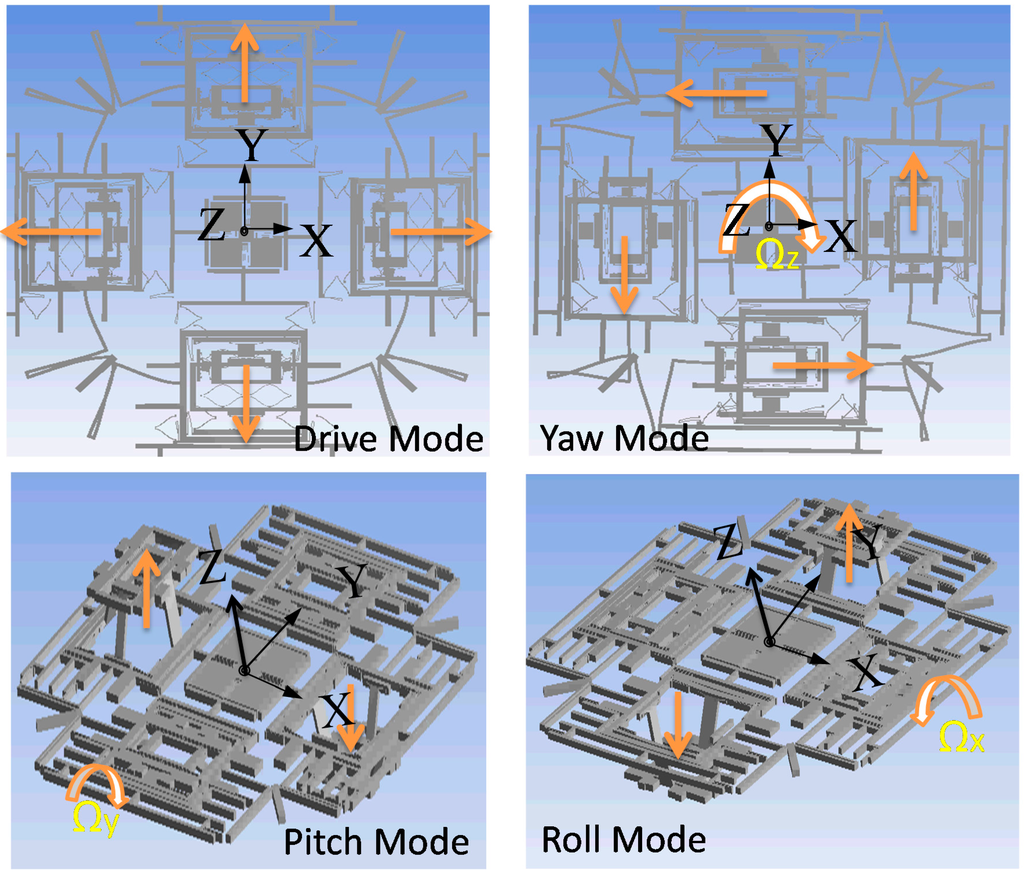 Y
Z
X
Drive Mode

Y
Z
X
$\Omega_z$
Yaw Mode

Z
Y
X
$\Omega_y$
Pitch Mode

Z
Y
X
$\Omega_x$
Roll Mode