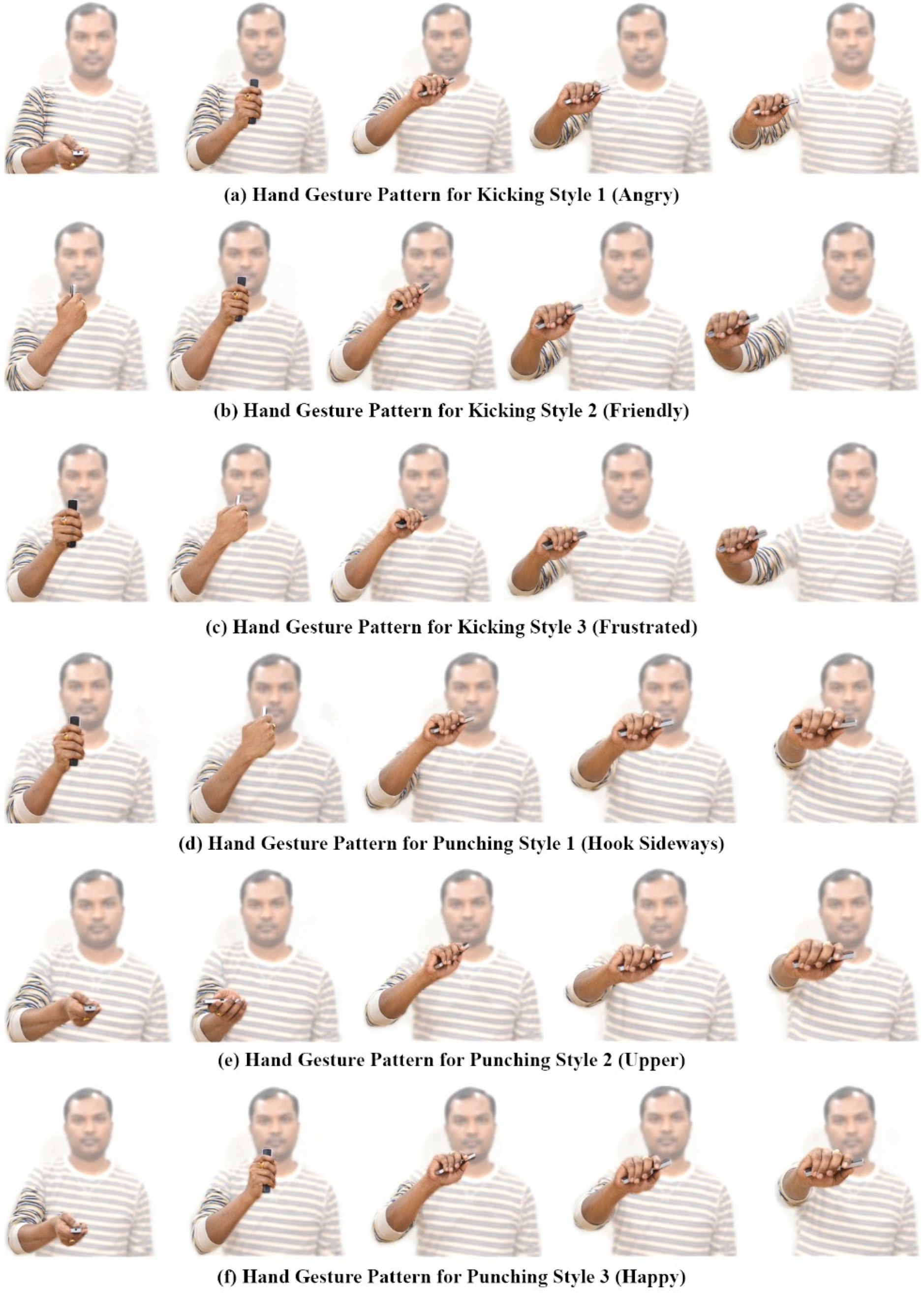 (a) Hand Gesture Pattern for Kicking Style 1 (Angry)

(b) Hand Gesture Pattern for Kicking Style 2 (Friendly)

(c) Hand Gesture Pattern for Kicking Style 3 (Frustrated)

(d) Hand Gesture Pattern for Punching Style 1 (Hook Sideways)

(e) Hand Gesture Pattern for Punching Style 2 (Upper)

(f) Hand Gesture Pattern for Punching Style 3 (Happy)