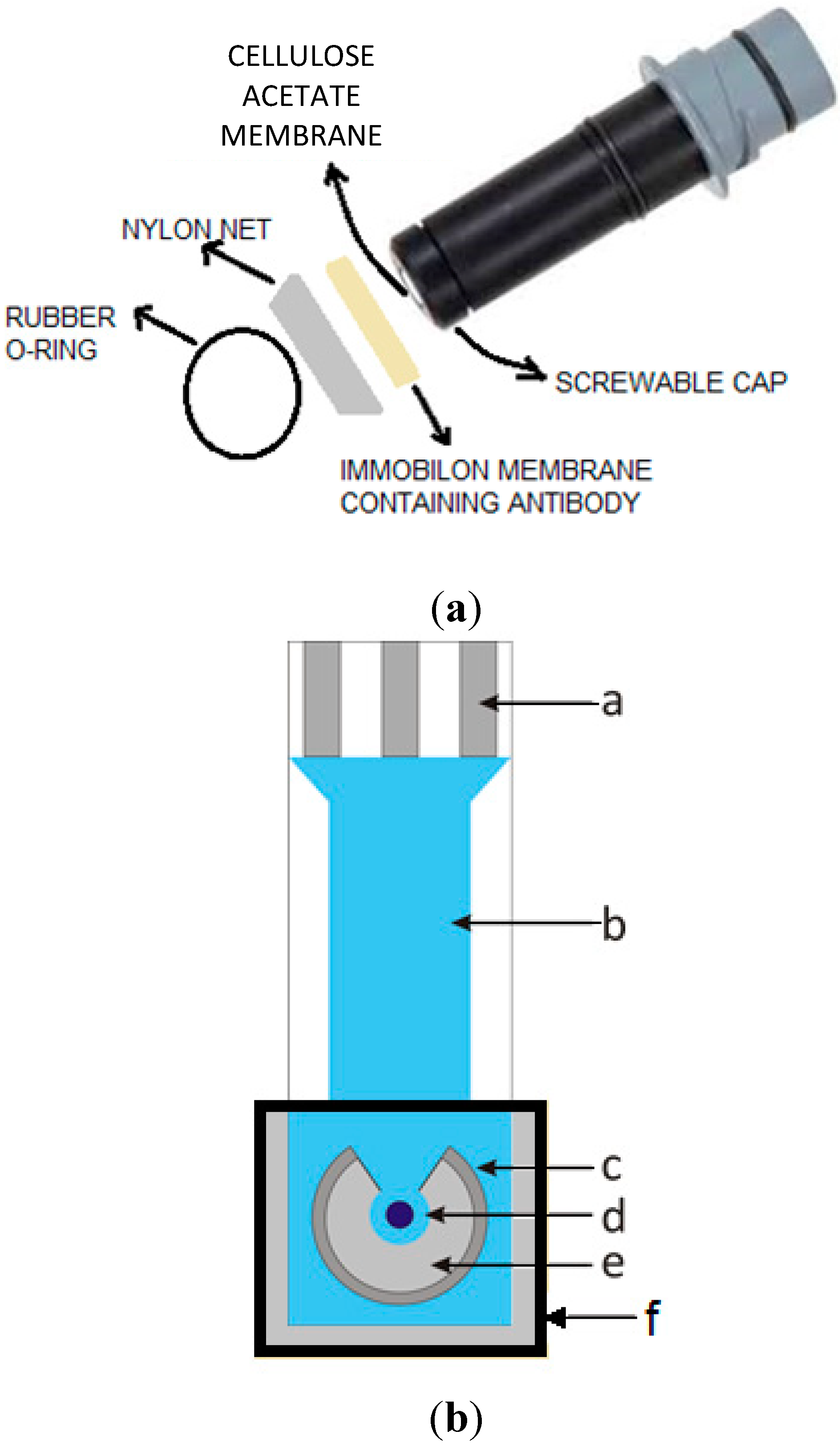 CELLULOSE ACETATE MEMBRANE

NYLON NET

RUBBER O-RING

SCREWABLE CAP

IMMOBILON MEMBRANE CONTAINING ANTIBODY

(a)

a

b

c

d

e

f

(b)