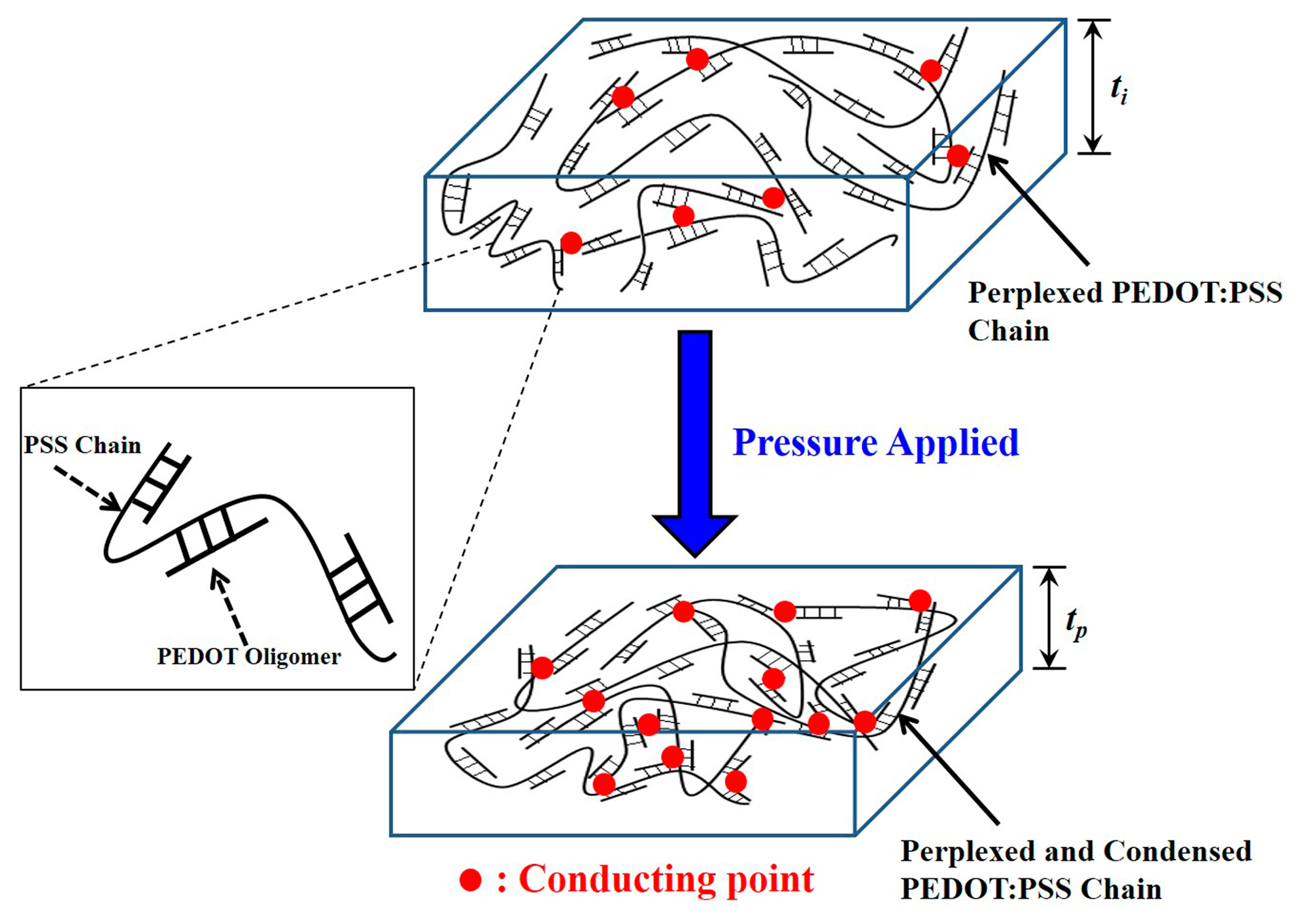 $t_i$

Perplexed PEDOT:PSS Chain

PSS Chain

PEDOT Oligomer

Pressure Applied

$t_p$

Perplexed and Condensed PEDOT:PSS Chain

● : Conducting point