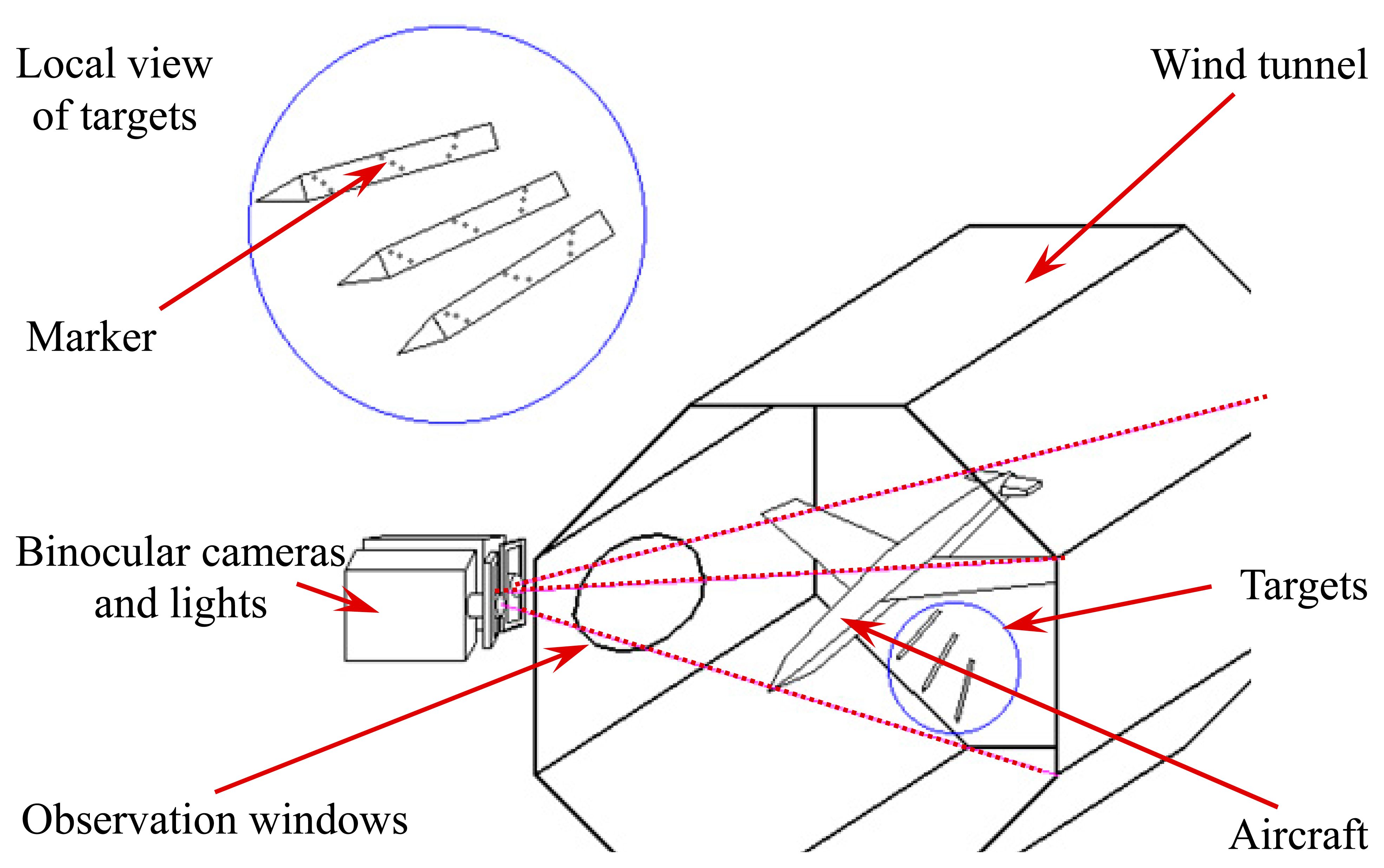 Local view of targets

Wind tunnel

Marker

Binocular cameras and lights

Targets

Observation windows

Aircraft