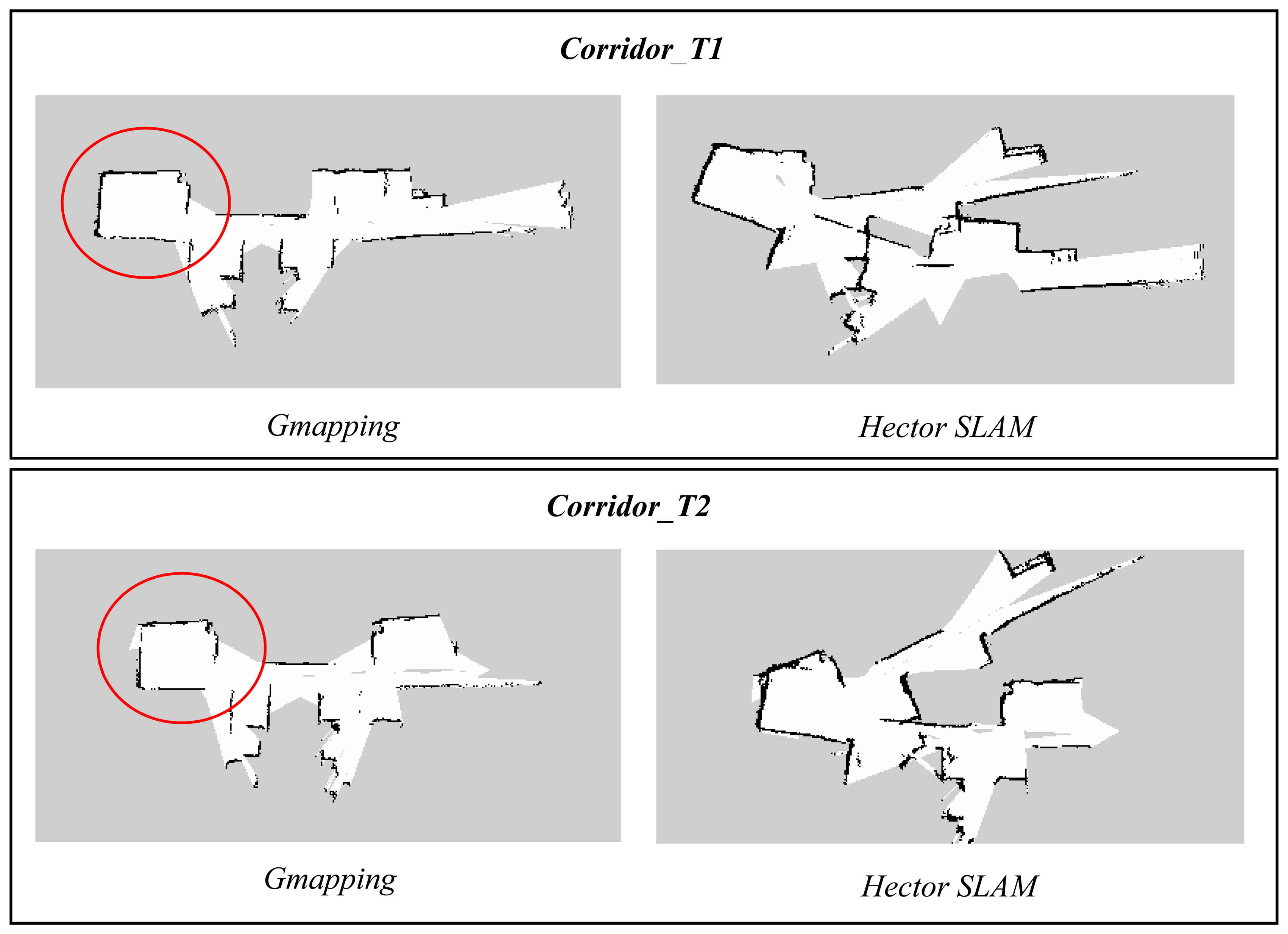 Corridor_T1

Gmapping

Hector SLAM

Corridor_T2

Gmapping

Hector SLAM