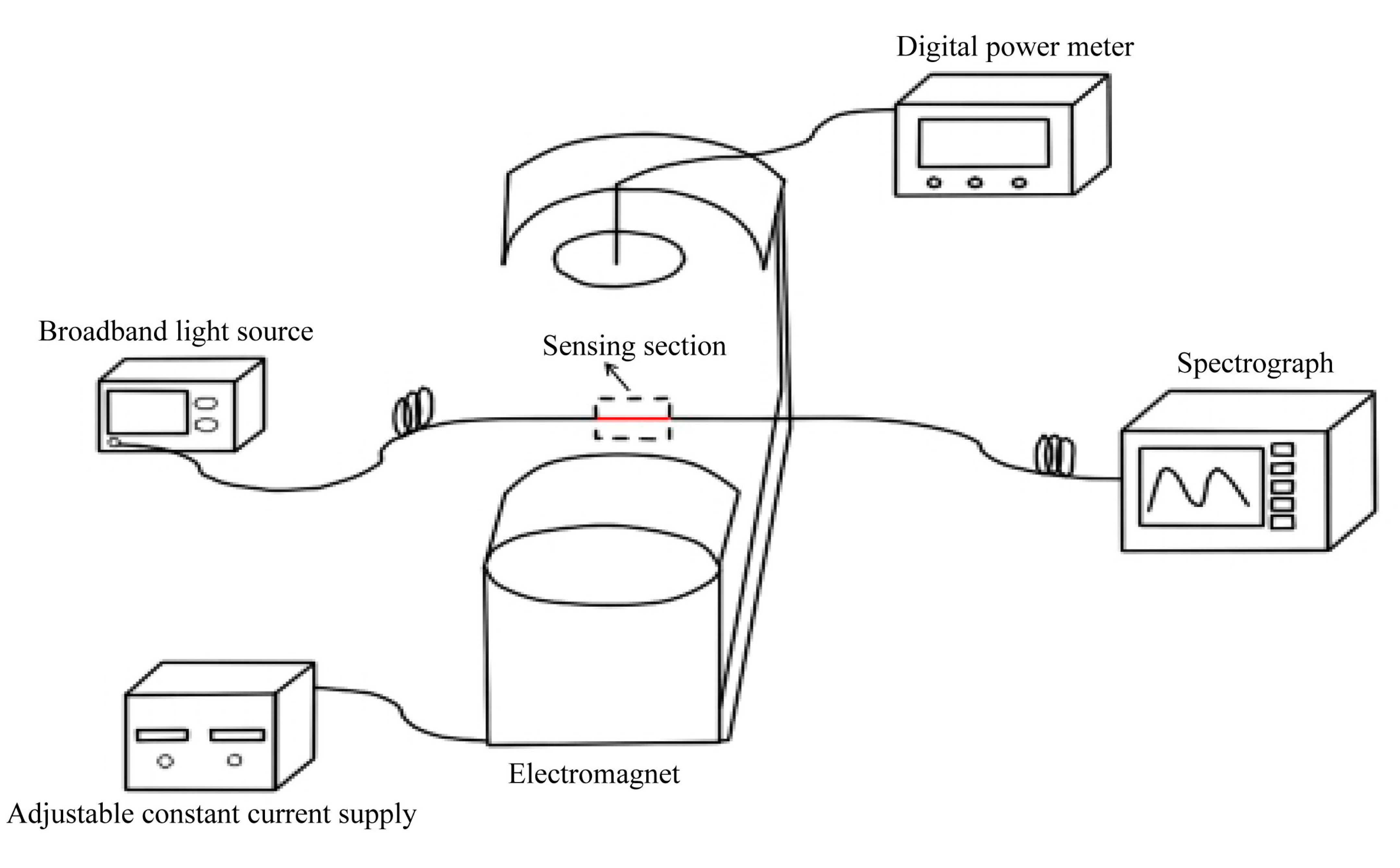 Digital power meter

Broadband light source

Sensing section

Spectrograph

Electromagnet

Adjustable constant current supply