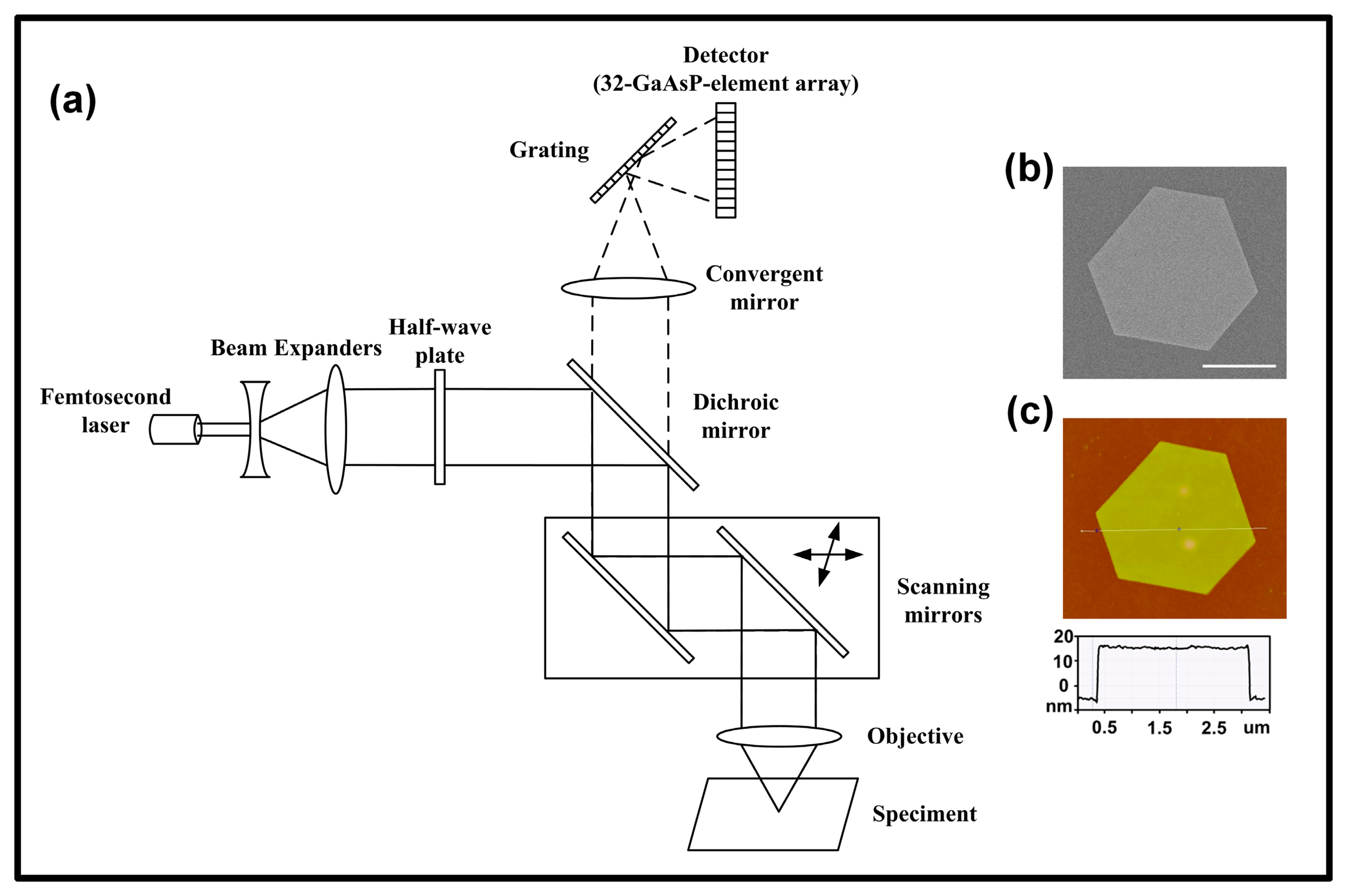 (a)

Detector
(32-GaAsP-element array)

Grating

Convergent mirror

Half-wave plate

Beam Expanders

Femtosecond laser

Dichroic mirror

Scanning mirrors

Objective

Speciment

(b)

(c)

20
10
0
nm
0.5
1.5
2.5
um