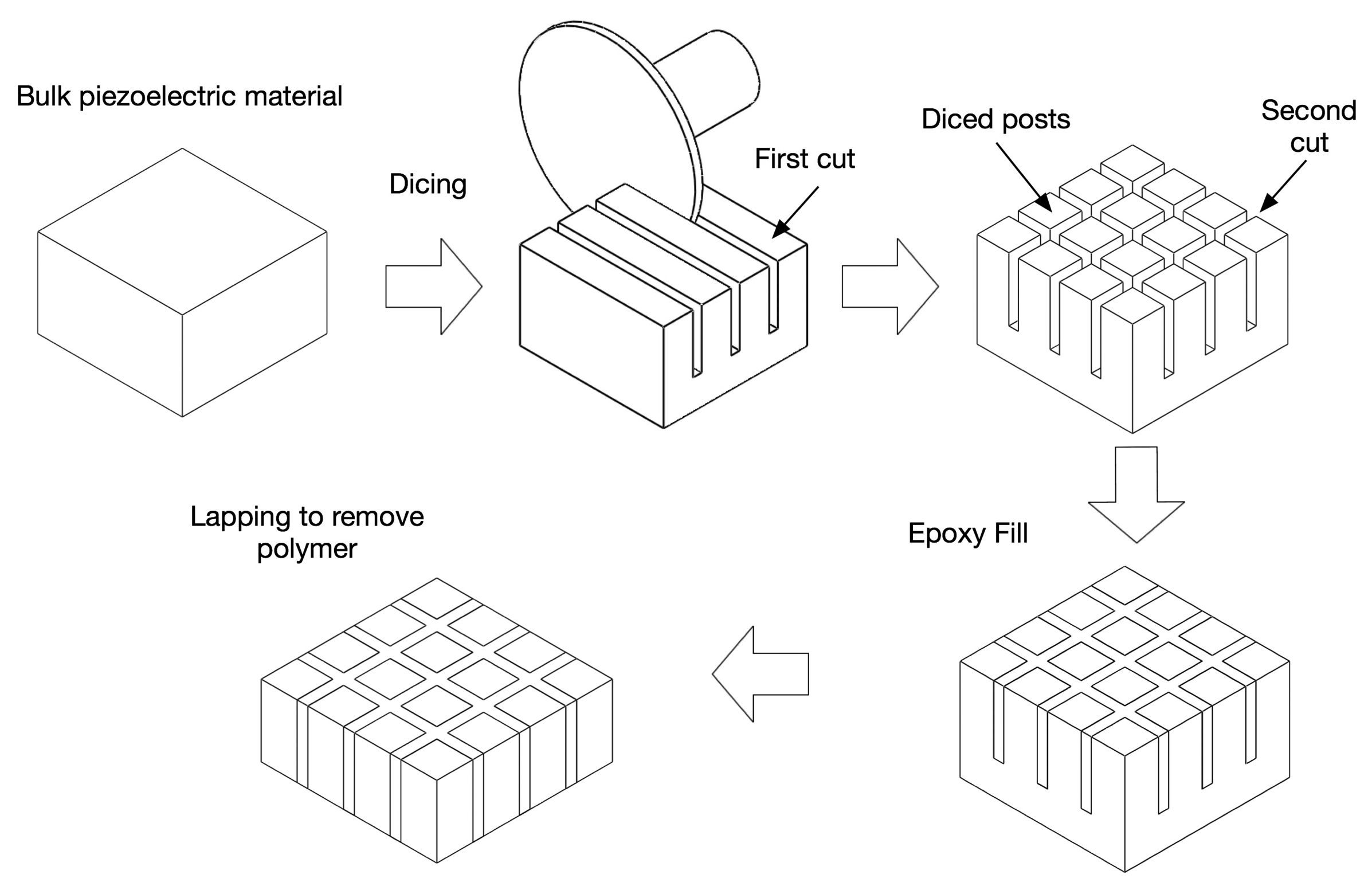 Bulk piezoelectric material

Dicing

First cut

Diced posts

Second cut

Epoxy Fill

Lapping to remove polymer