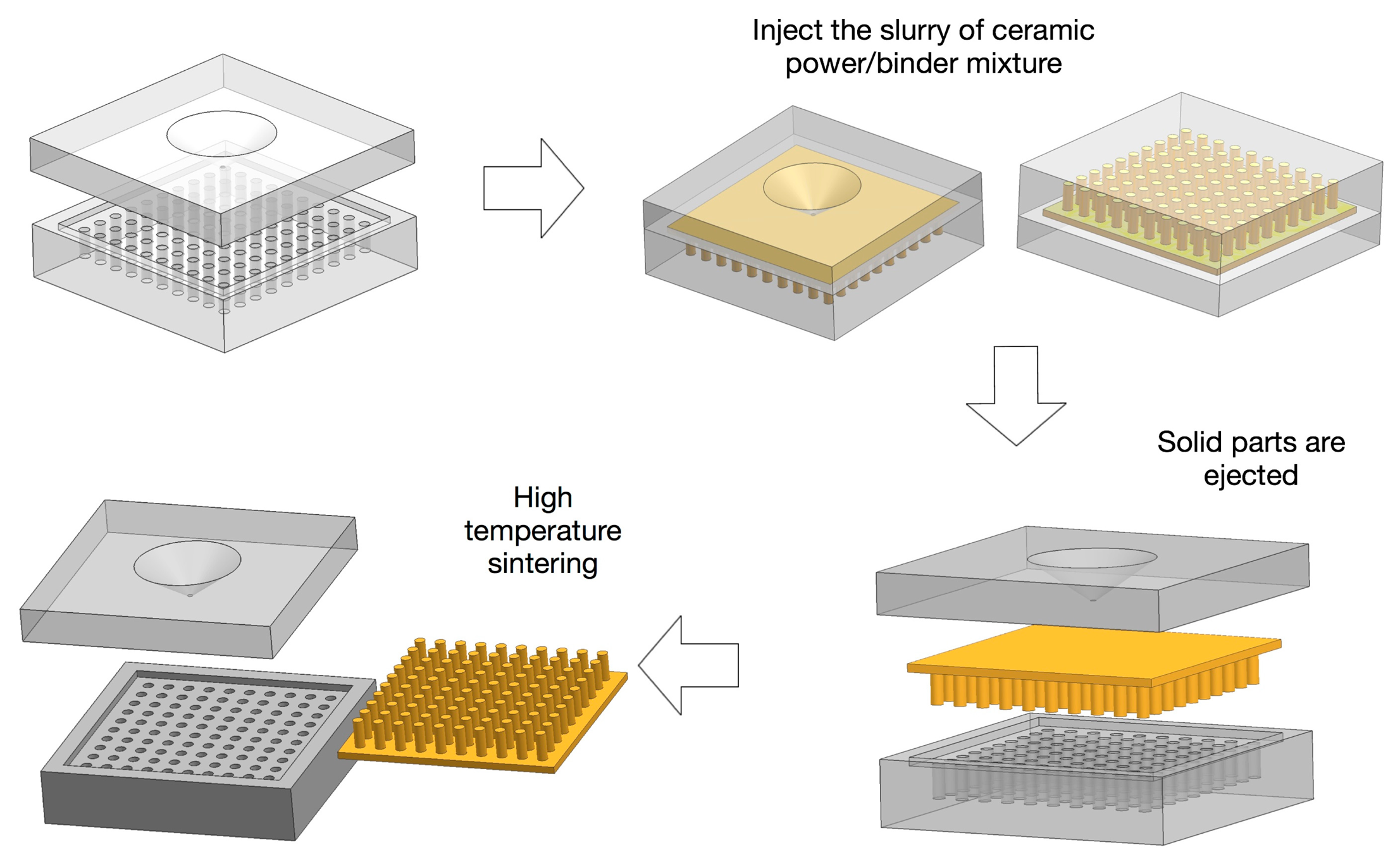 Inject the slurry of ceramic power/binder mixture

Solid parts are ejected

High temperature sintering