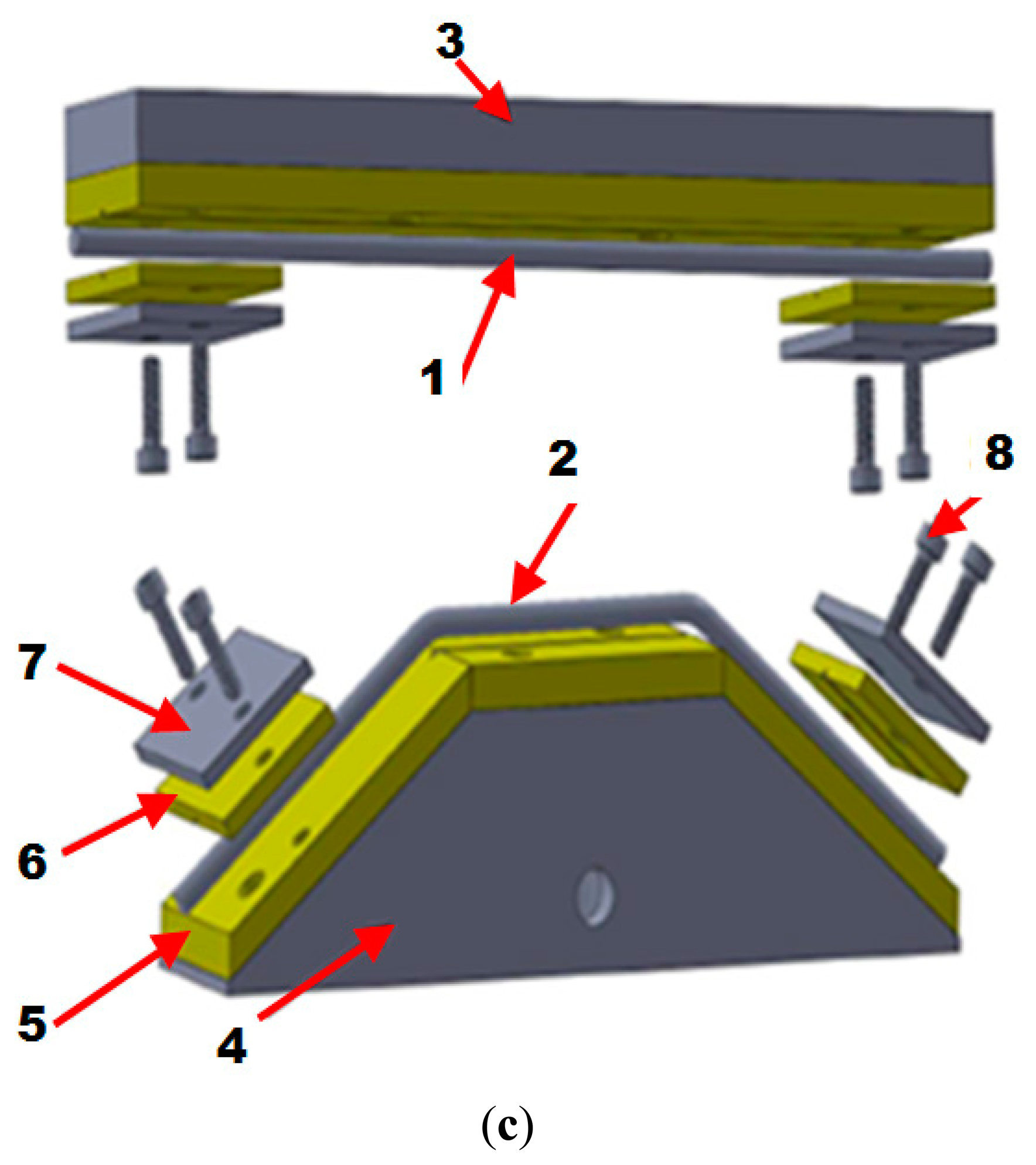 3
1
2
8
7
6
5
4
(c)