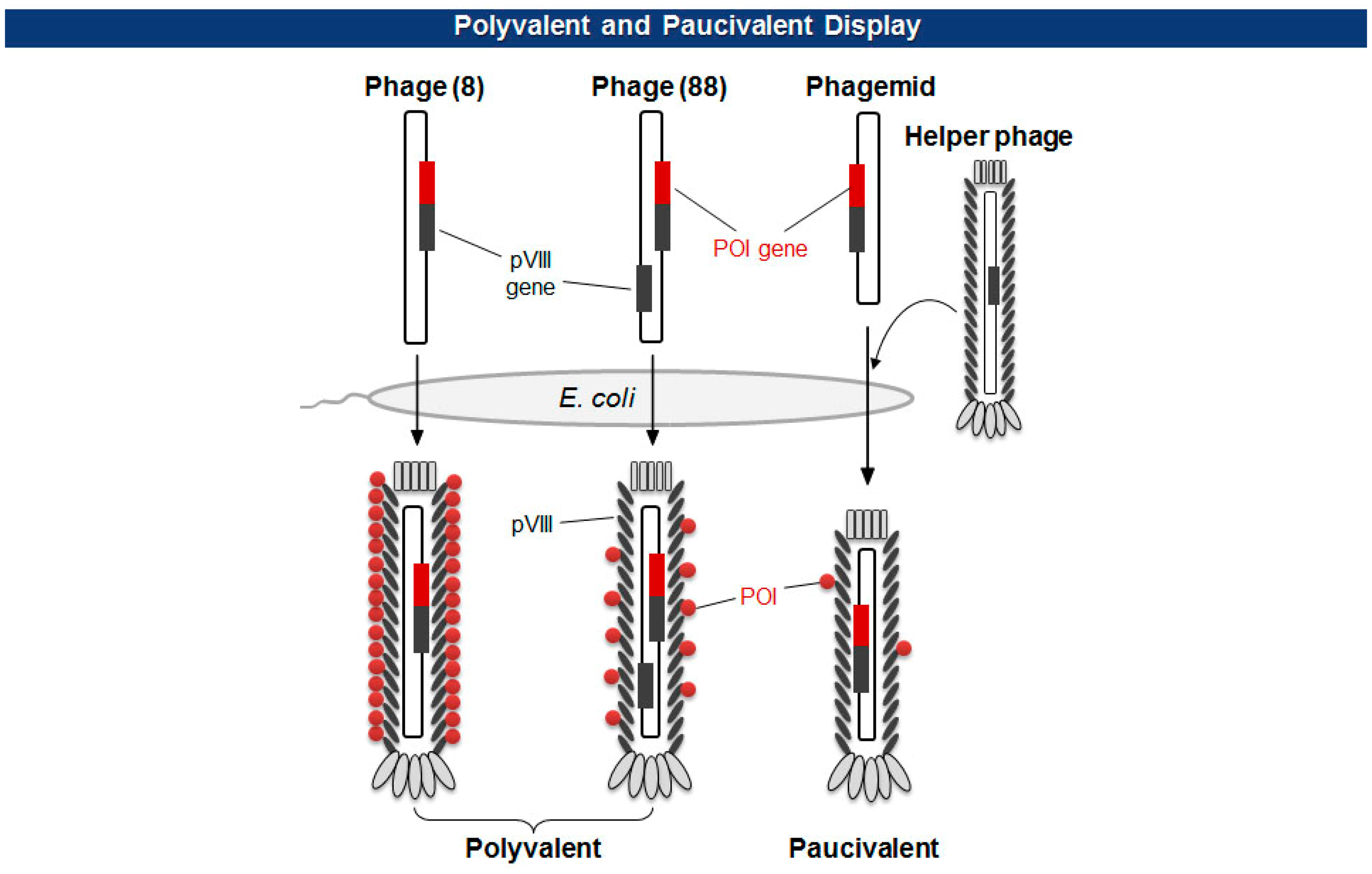 Polyvalent and Paucivalent Display

Phage (8)

Phage (88)

Phagemid

Helper phage

pVIII gene

POI gene

E. coli

pVIII

POI

Polyvalent

Paucivalent