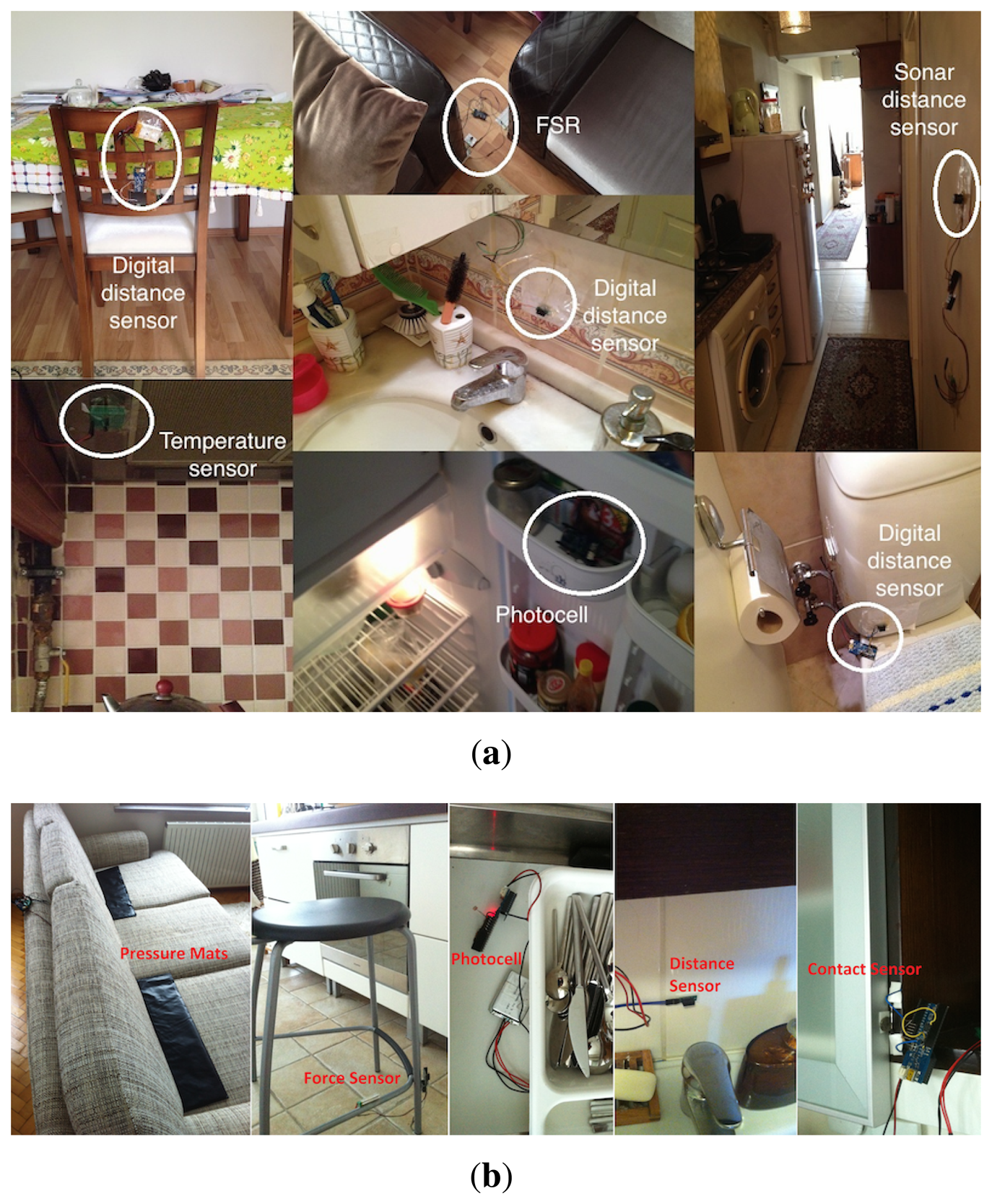 Digital distance sensor

FSR

Sonar distance sensor

Digital distance sensor

Temperature sensor

Photocell

Digital distance sensor

(a)

Pressure Mats

Force Sensor

Photocell

Distance Sensor

Contact Sensor

(b)