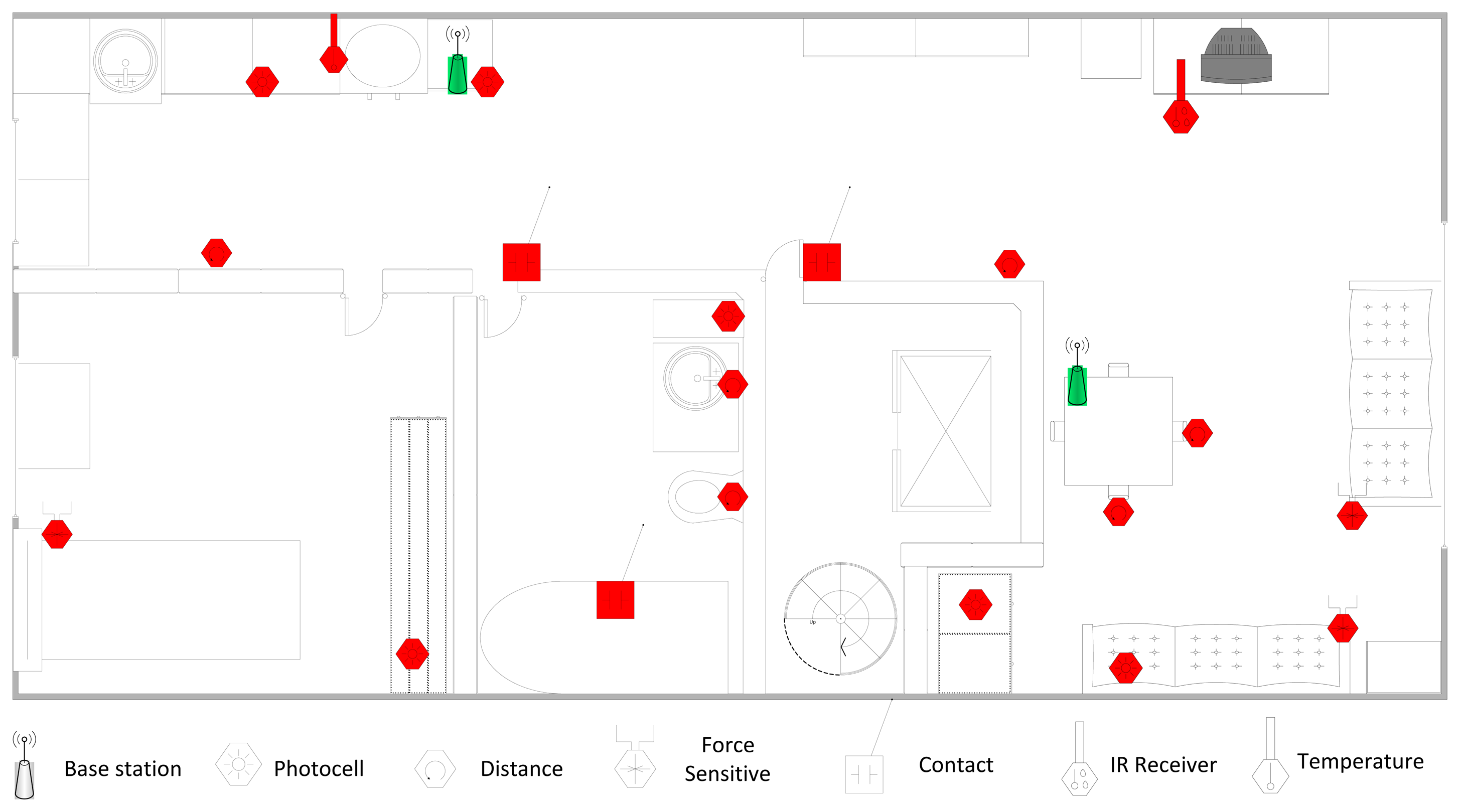 Up

Base station

Photocell

Distance

Force Sensitive

Contact

IR Receiver

Temperature