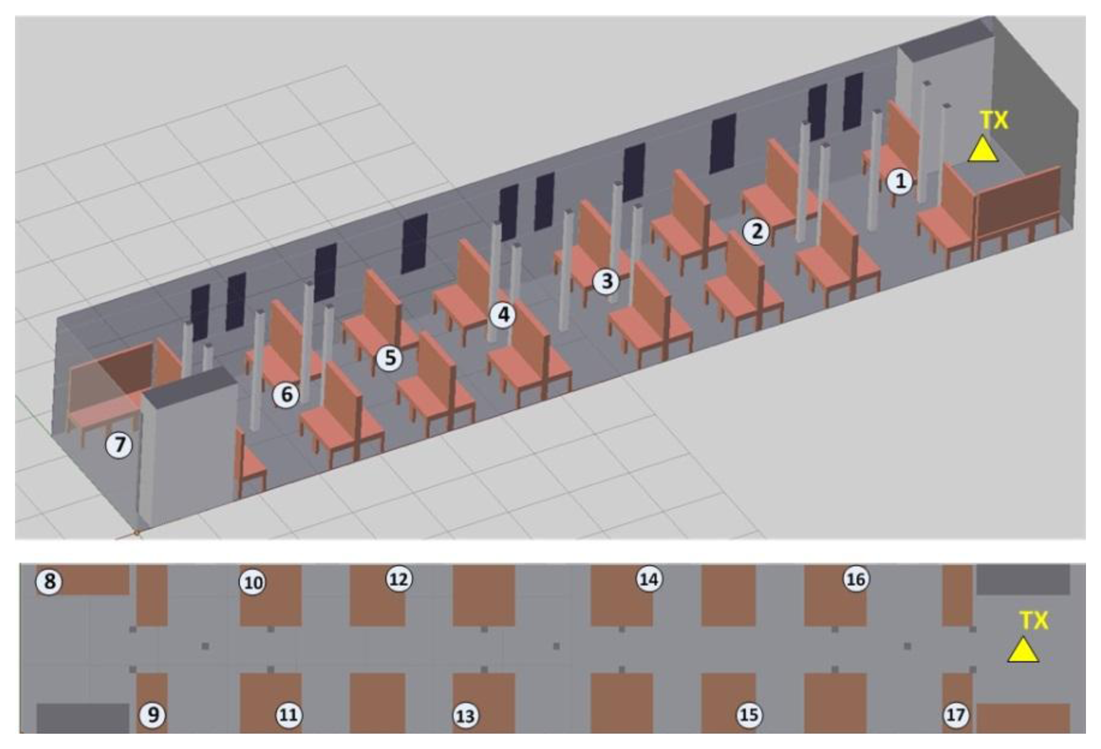 TX
1
2
3
4
5
6
7

8
10
12
14
16
TX
9
11
13
15
17