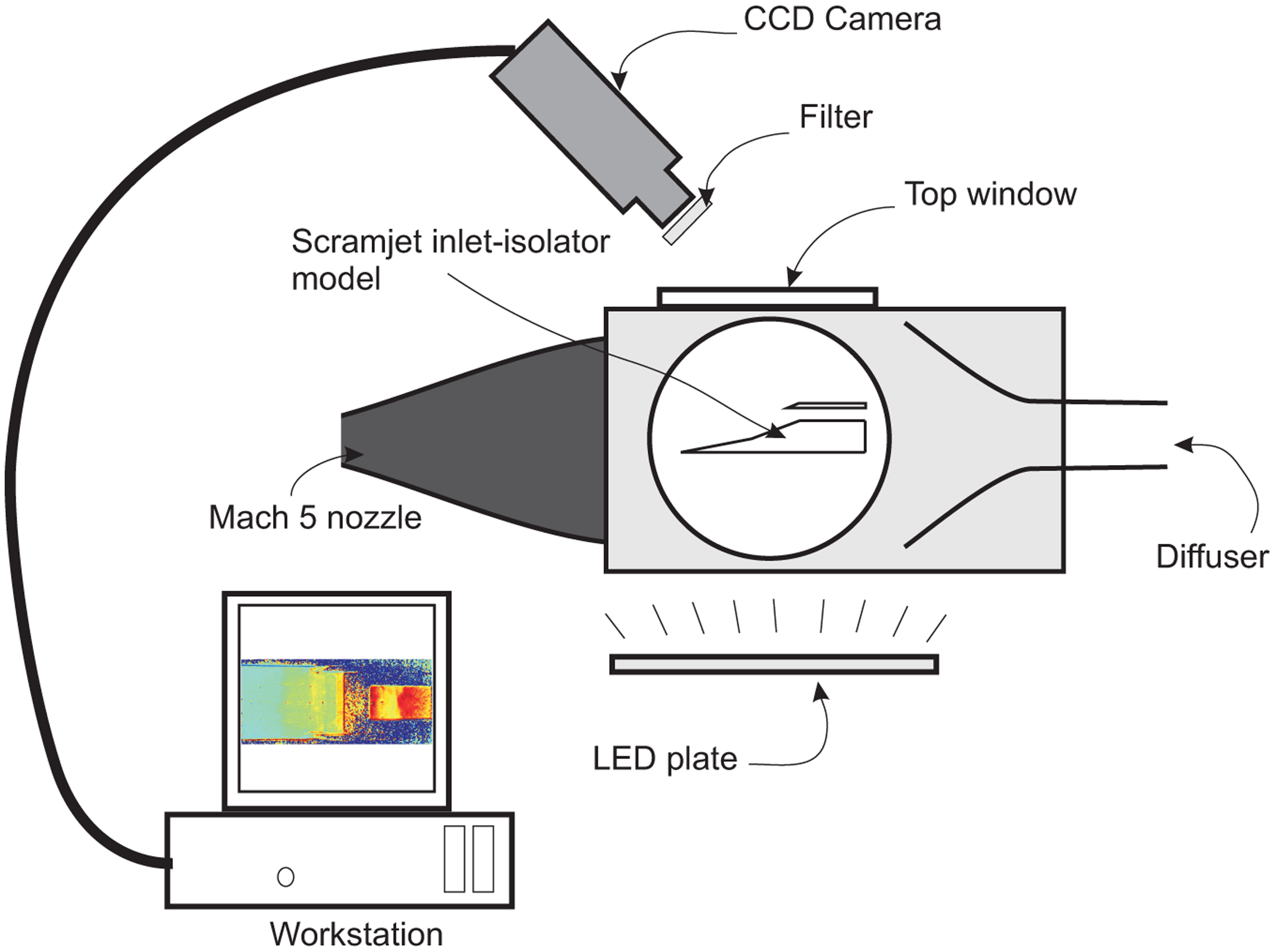 CCD Camera

Filter

Top window

Scramjet inlet-isolator model

Mach 5 nozzle

Diffuser

LED plate

Workstation