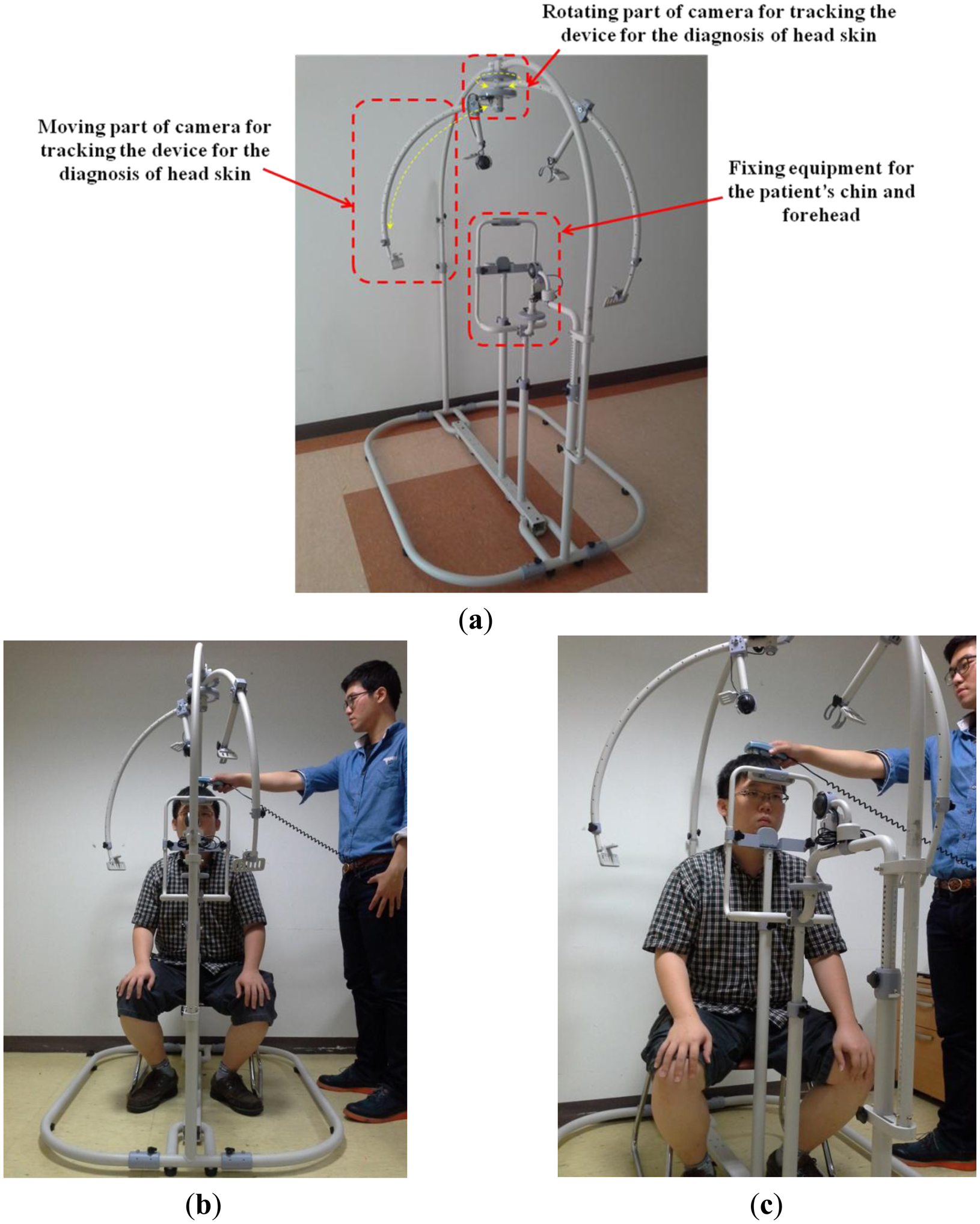 Rotating part of camera for tracking the device for the diagnosis of head skin

Moving part of camera for tracking the device for the diagnosis of head skin

Fixing equipment for the patient's chin and forehead

(a)

(b)

(c)