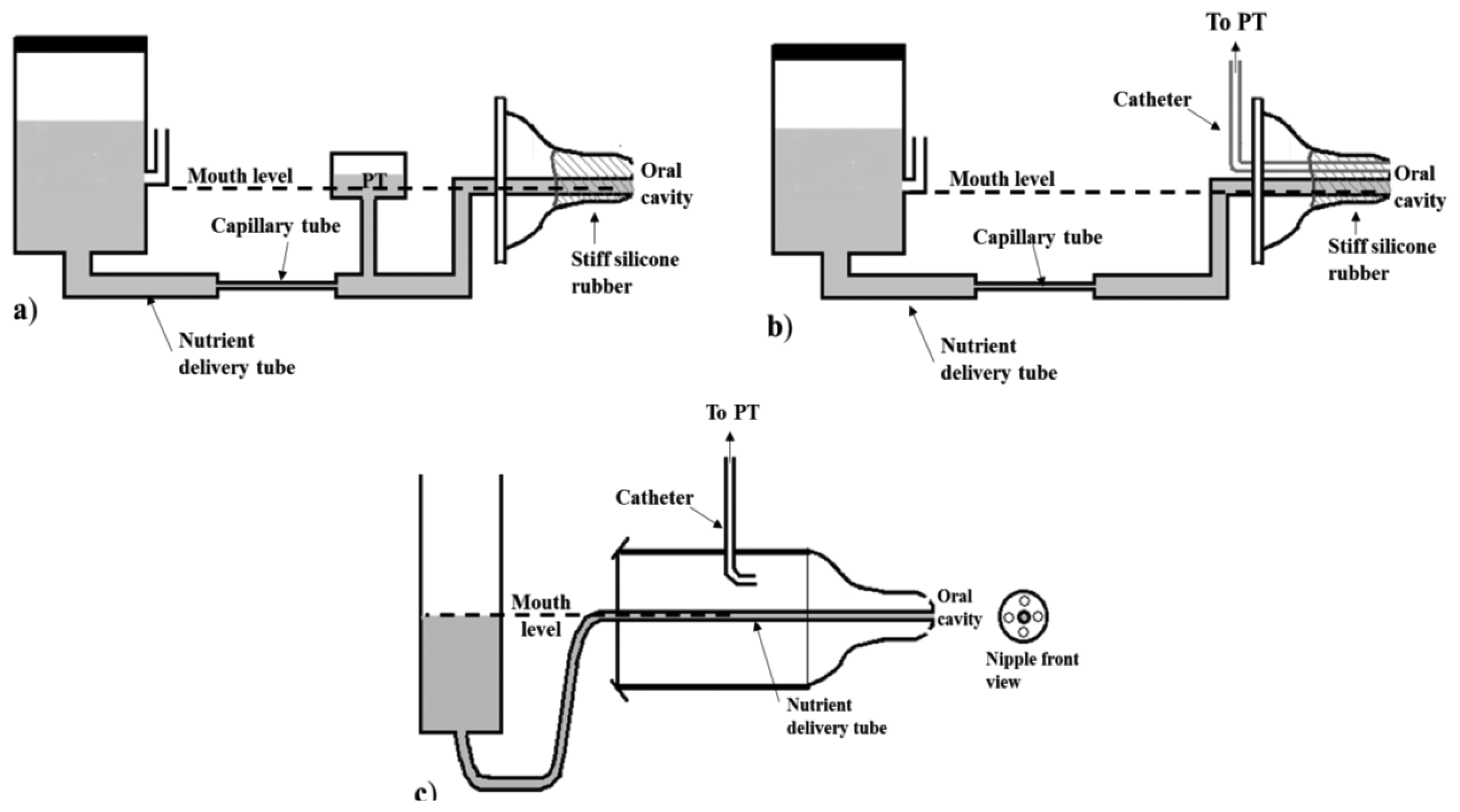 Mouth level
PT
Oral cavity
Capillary tube
Stiff silicone rubber
a)
Nutrient delivery tube

To PT
Catheter
Mouth level
Oral cavity
Capillary tube
Stiff silicone rubber
b)
Nutrient delivery tube

To PT
Catheter
Mouth level
Oral cavity
Nipple front view
Nutrient delivery tube
c)