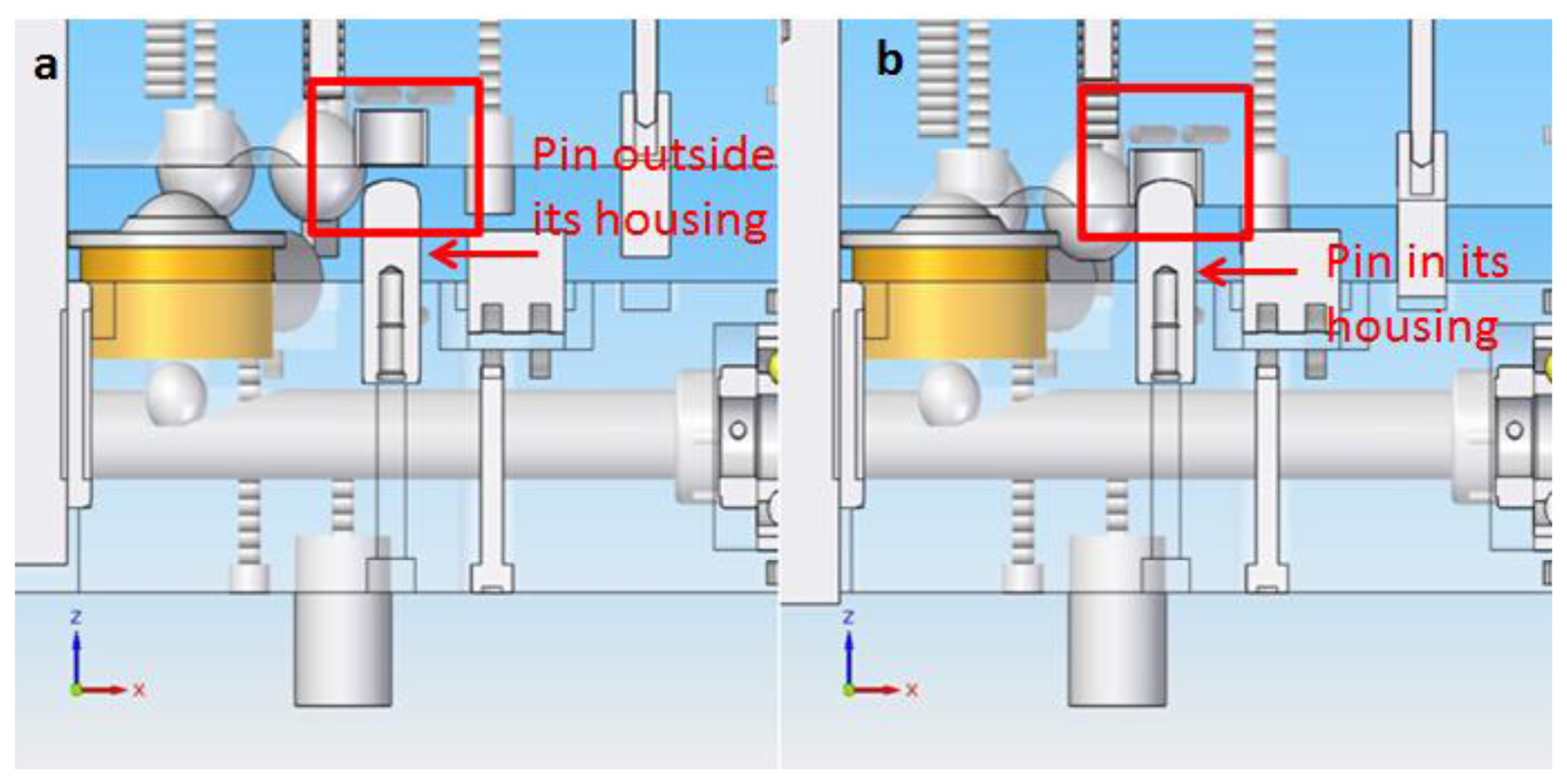 a

Pin outside its housing

z

x

b

Pin in its housing

z

x