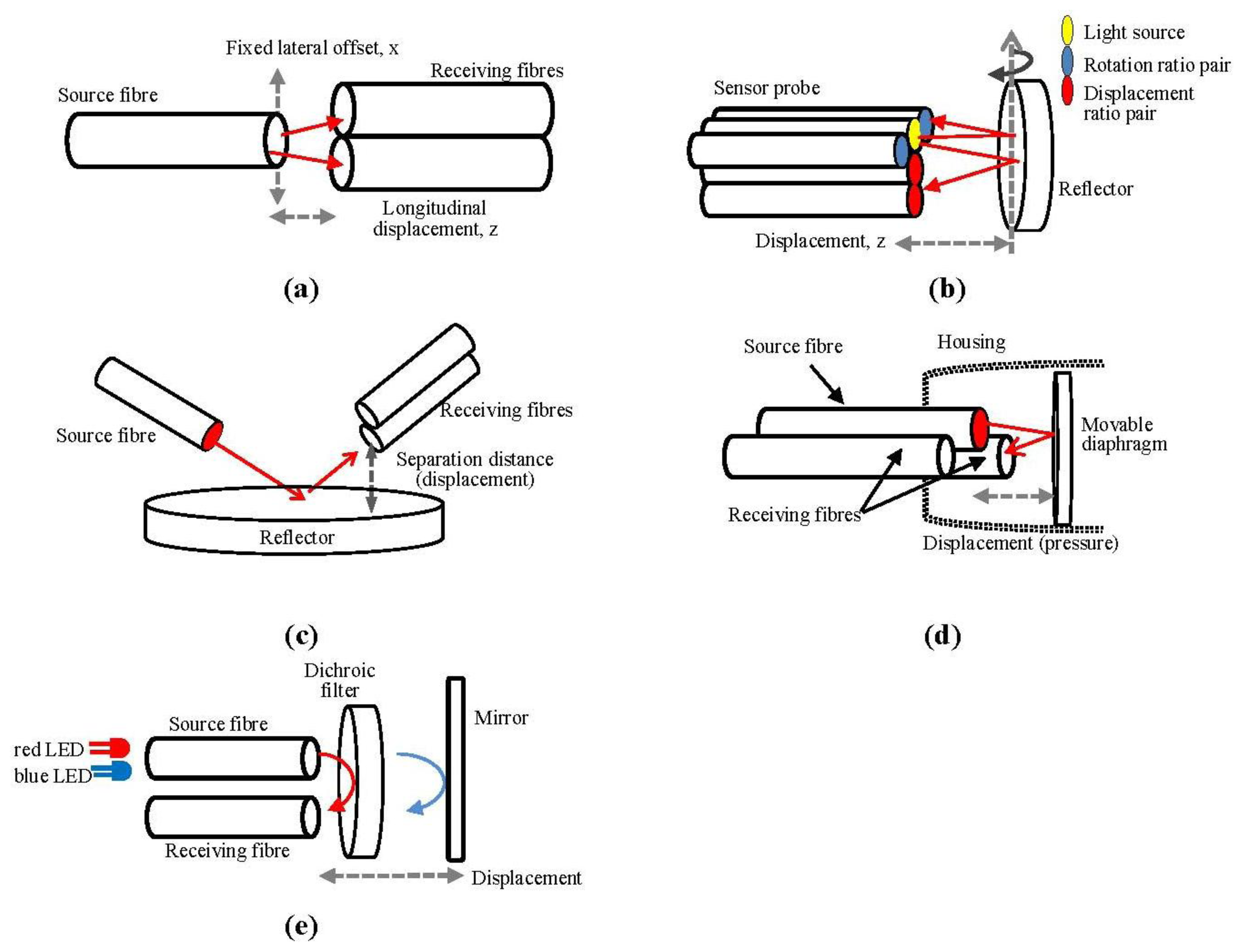 Fixed lateral offset, x
Receiving fibres
Source fibre
Longitudinal displacement, z

(a)

Light source
Rotation ratio pair
Displacement ratio pair
Sensor probe
Reflector
Displacement, z

(b)

Source fibre
Receiving fibres
Separation distance (displacement)
Reflector

(c)

Source fibre
Housing
Movable diaphragm
Receiving fibres
Displacement (pressure)

(d)

Dichroic filter
Mirror
Source fibre
red LED
blue LED
Receiving fibre
Displacement

(e)