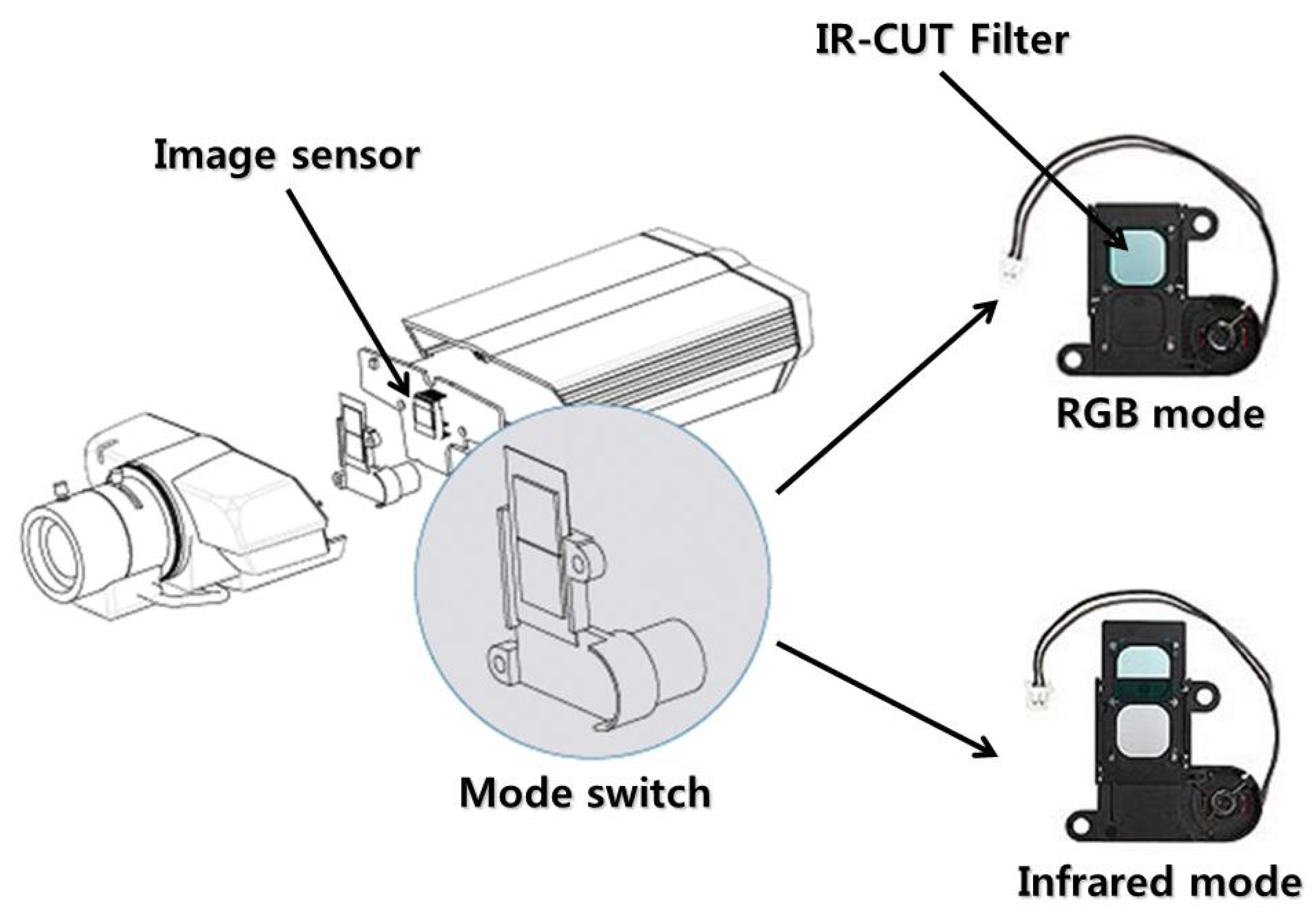 IR-CUT Filter

Image sensor

RGB mode

Mode switch

Infrared mode