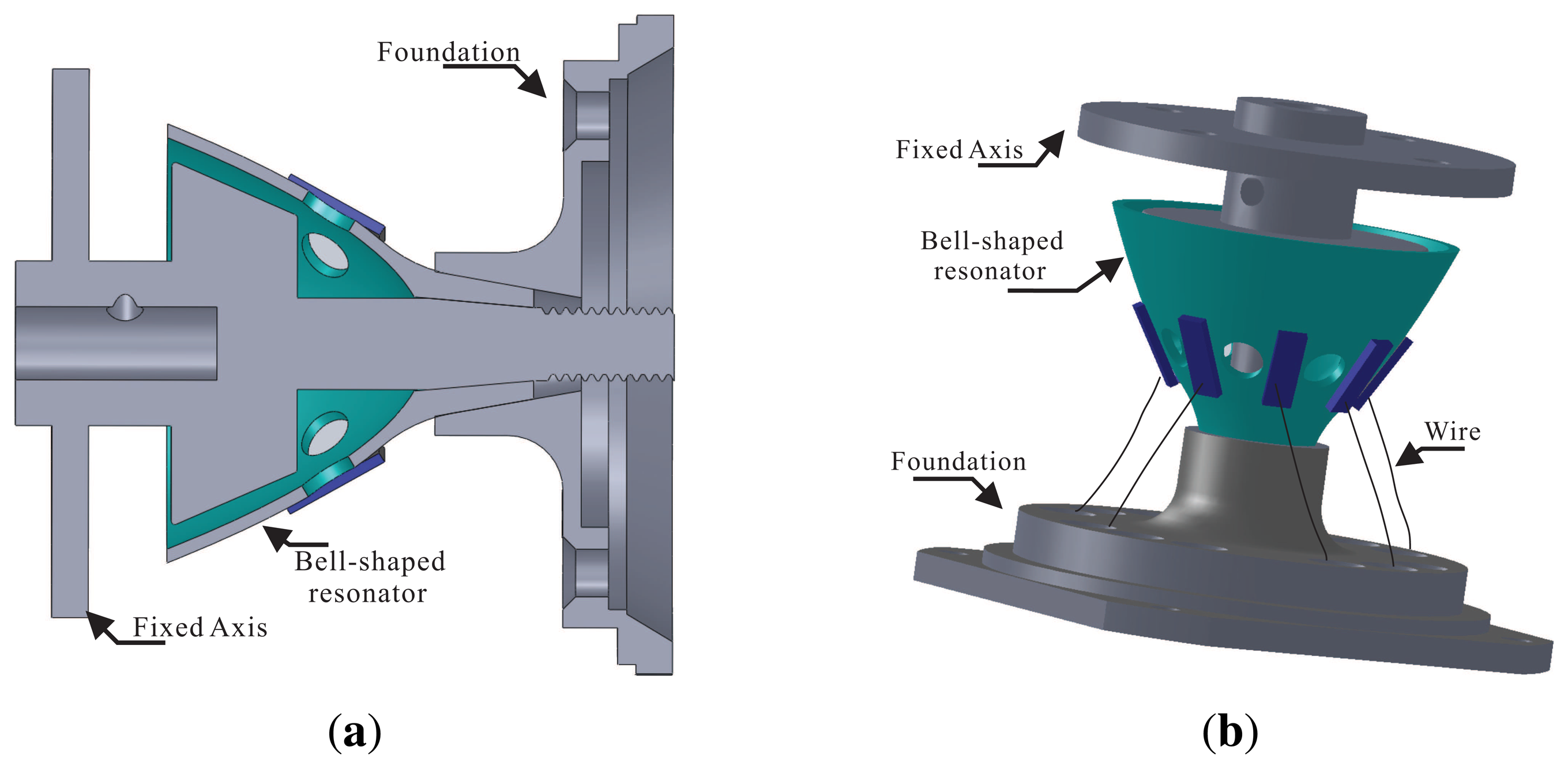 Foundation

Bell-shaped resonator

Fixed Axis

(a)

Fixed Axis

Bell-shaped resonator

Wire

Foundation

(b)