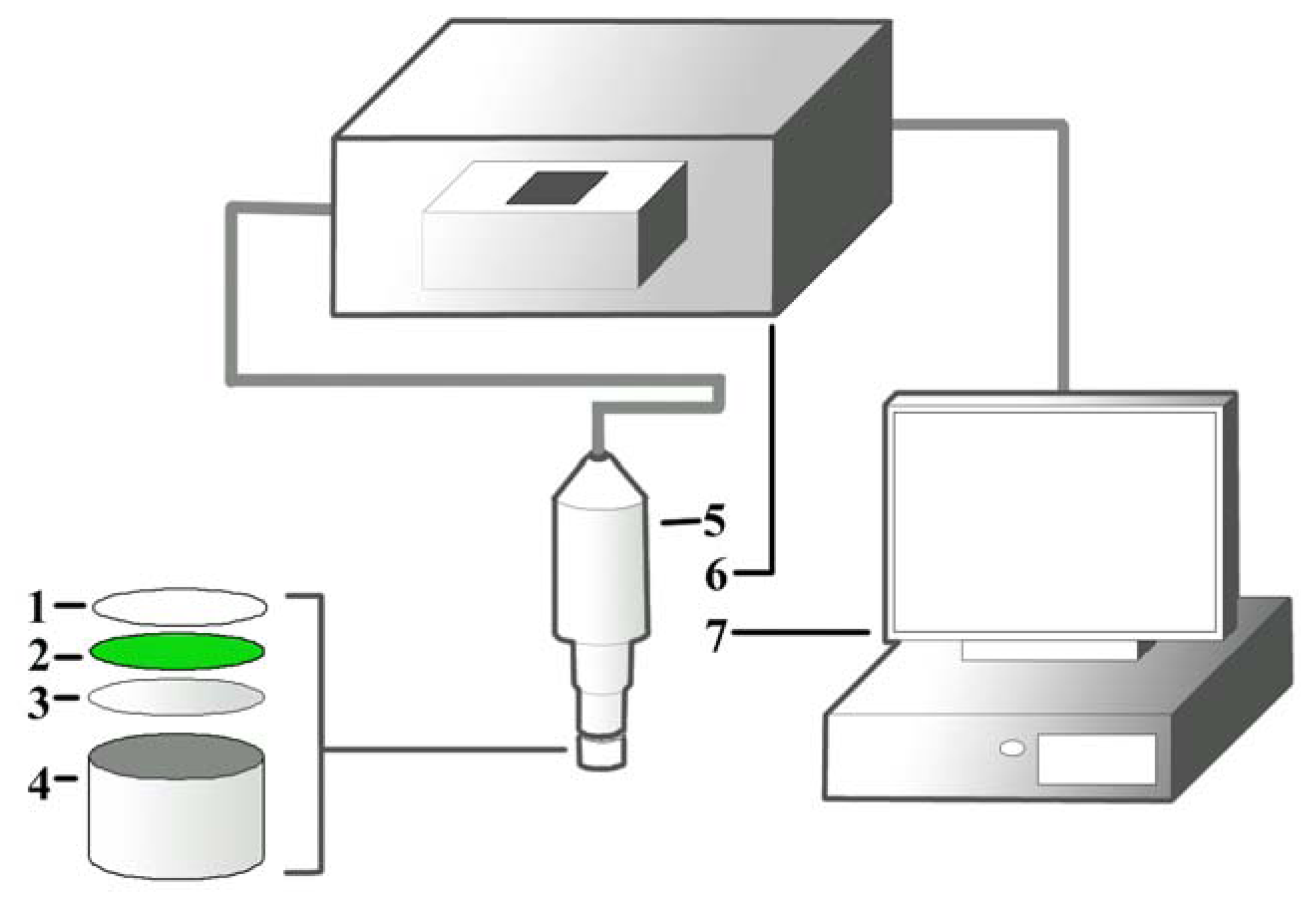 5
6
1
2
3
4
7