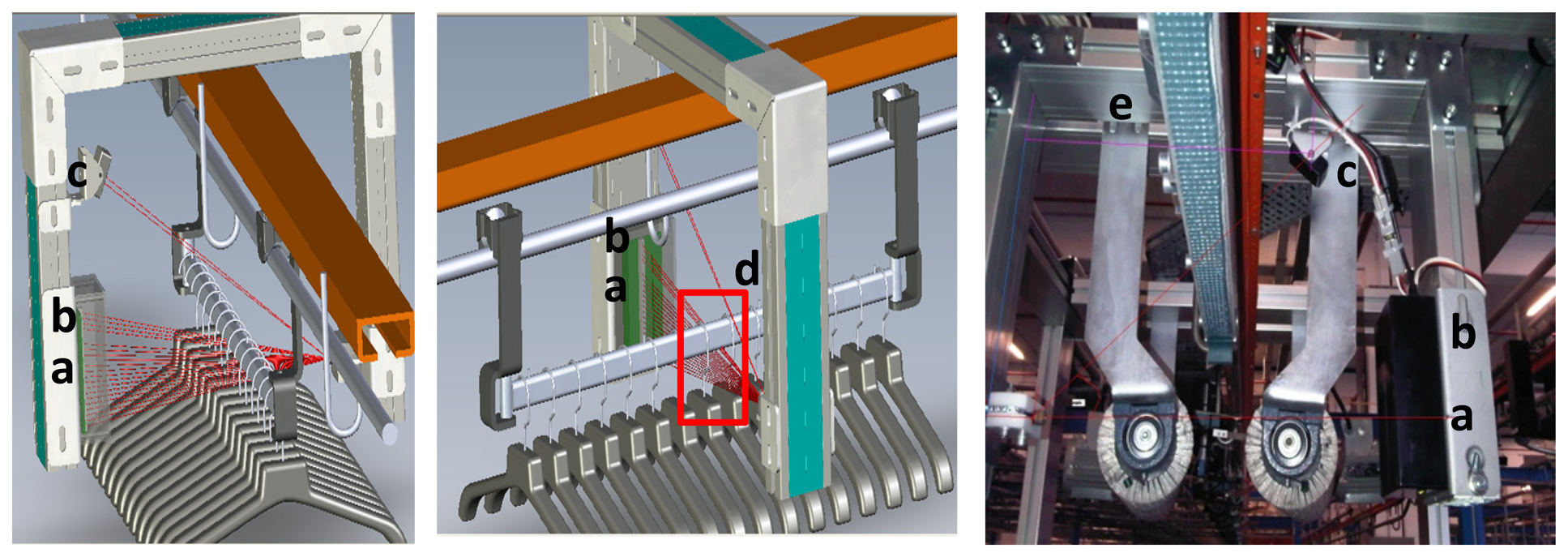 c
b
a

b
a
d

e
c
b
a