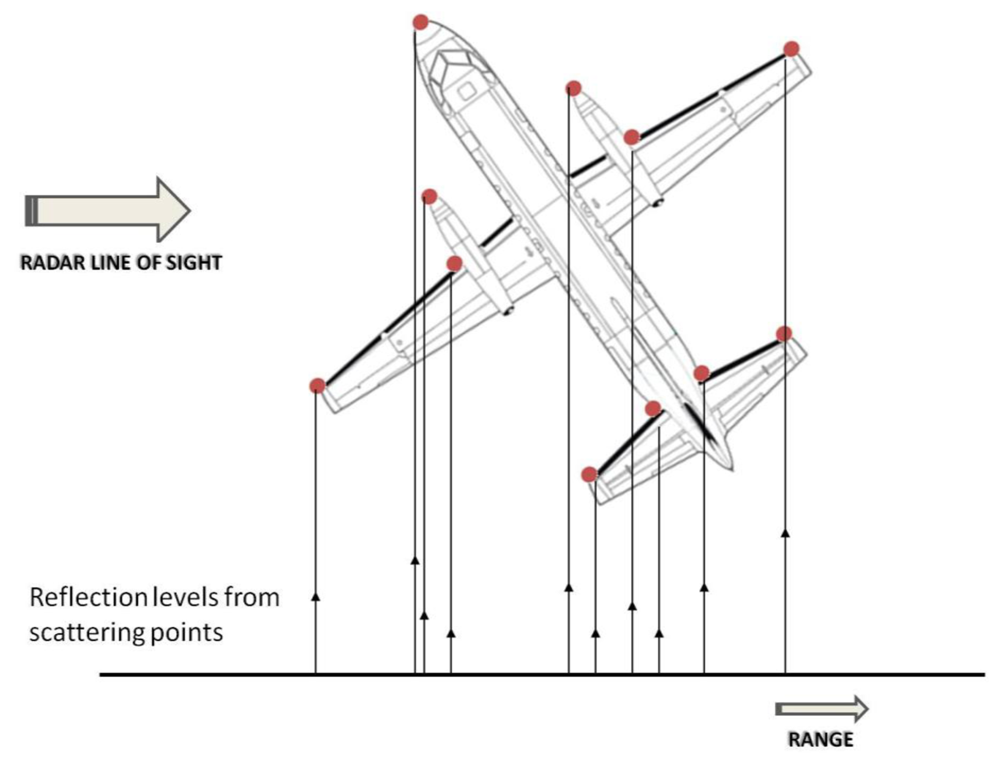 RADAR LINE OF SIGHT

Reflection levels from scattering points

RANGE