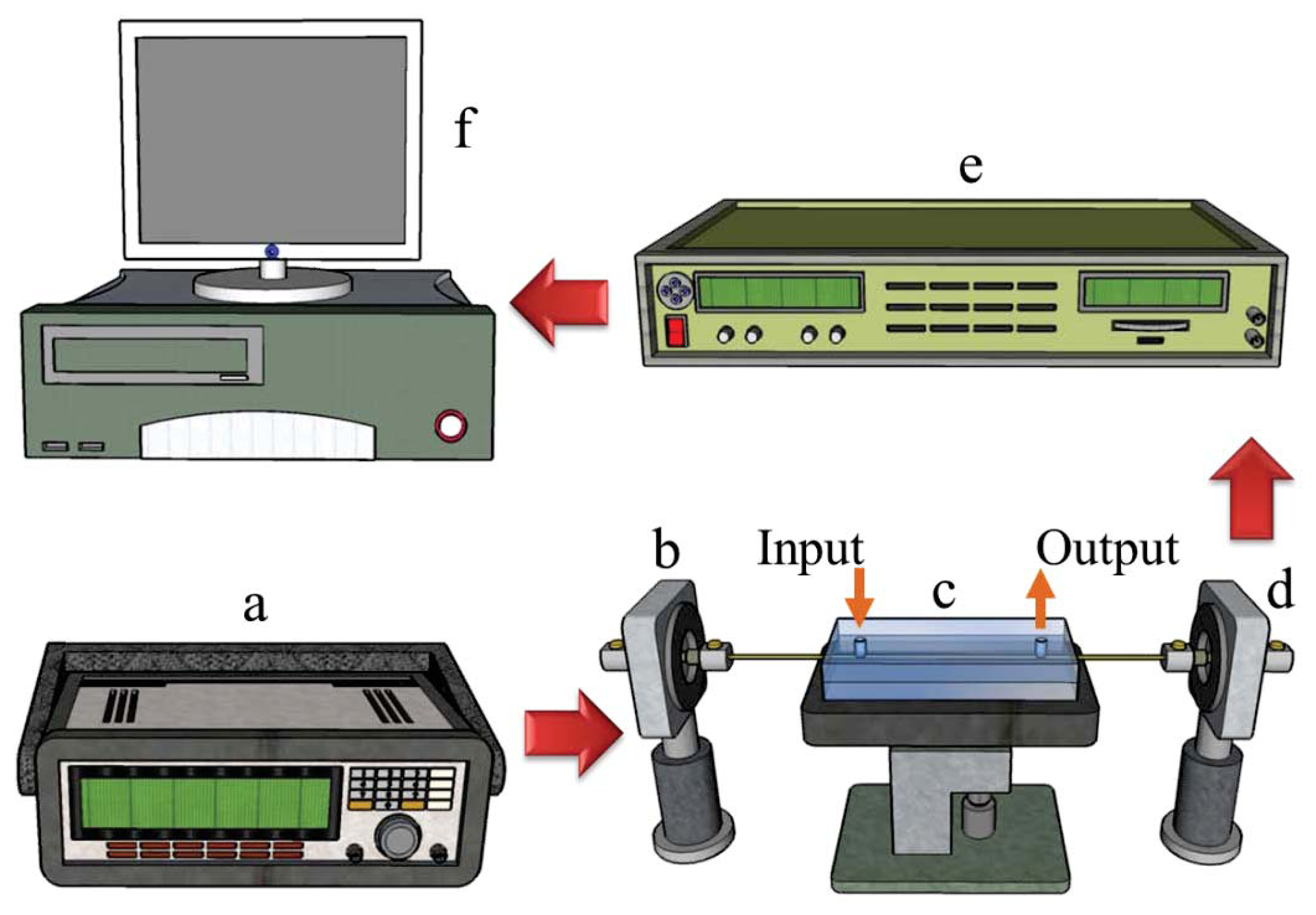 f

e

b

Input

Output

c

d

a