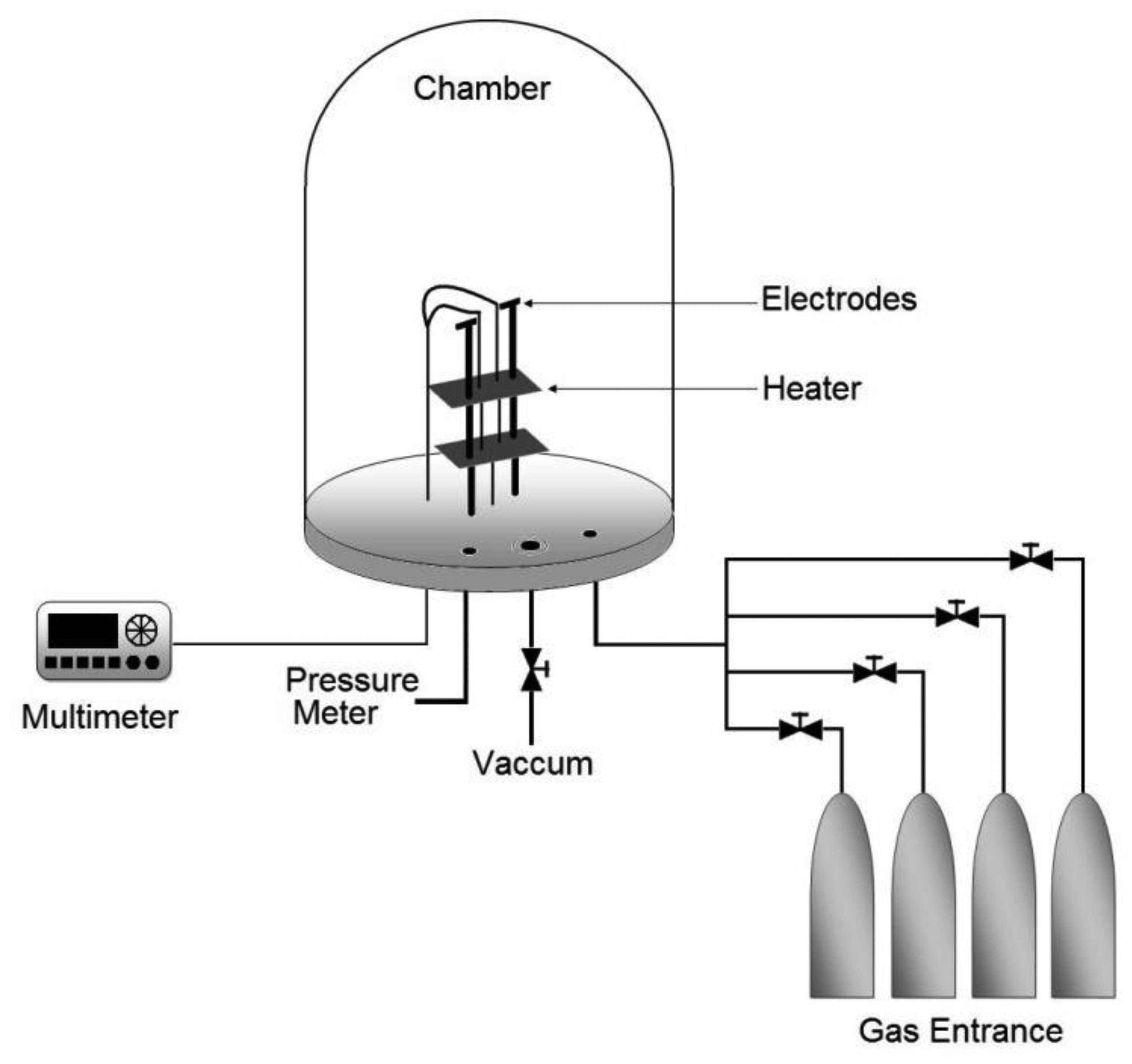 Chamber

Electrodes

Heater

Multimeter

Pressure Meter

Vaccum

Gas Entrance