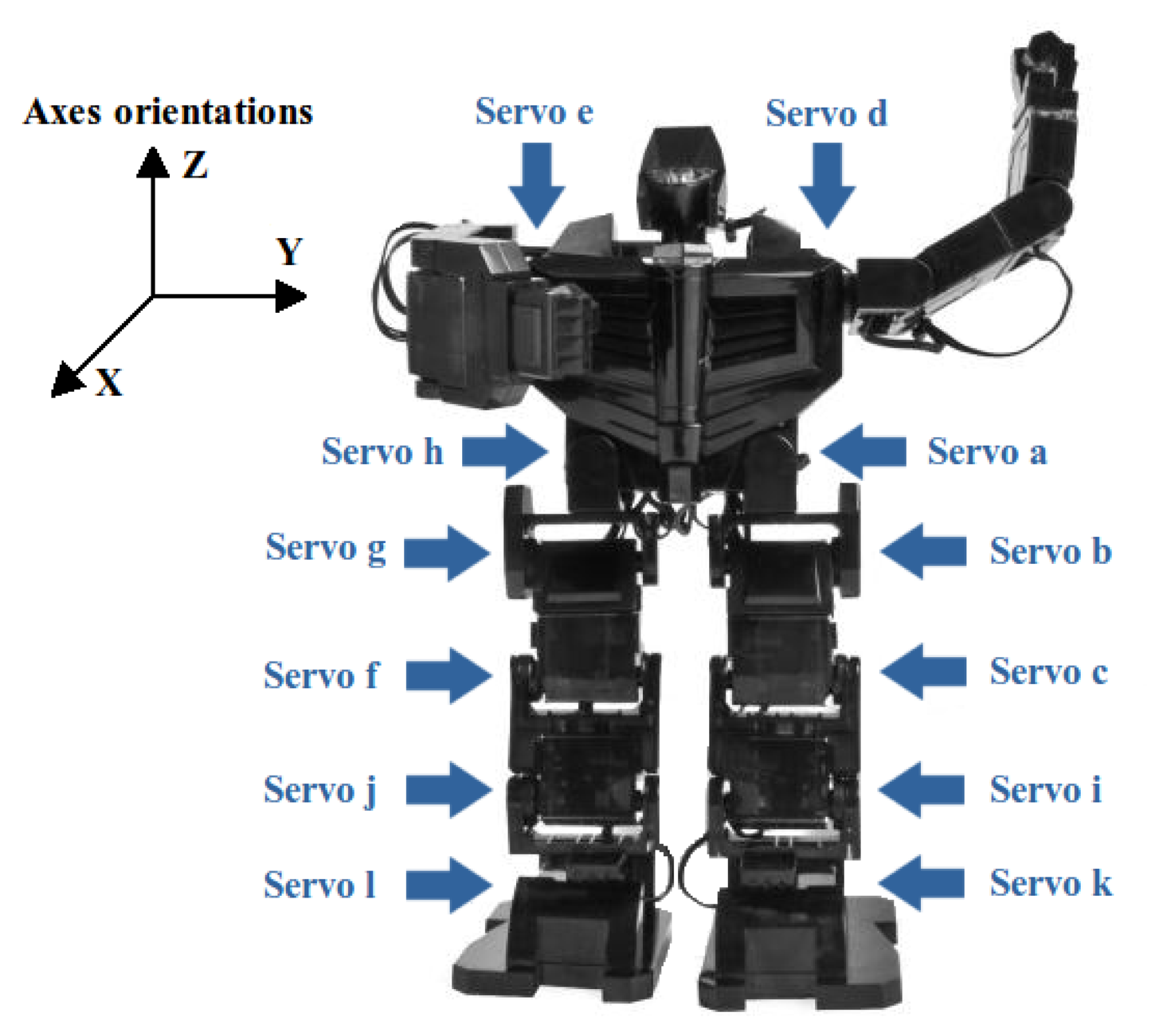 Axes orientations
Z
Y
X
Servo e
Servo d
Servo h
Servo a
Servo g
Servo b
Servo f
Servo c
Servo j
Servo i
Servo l
Servo k