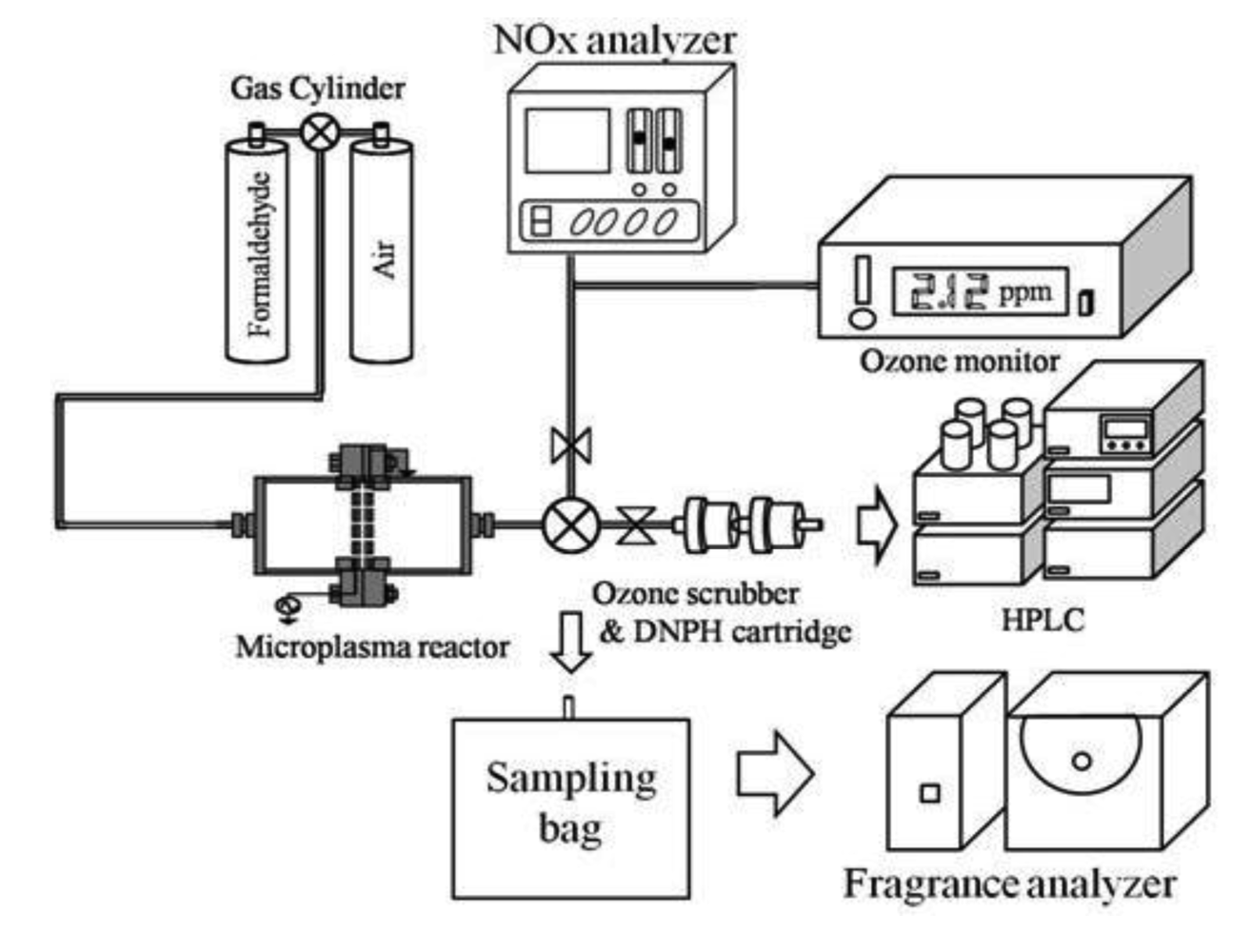 NOx analyzer

Gas Cylinder

Formaldehyde

Air

0000

2.12 ppm

Ozone monitor

Microplasma reactor

Ozone scrubber & DNPH cartridge

HPLC

Sampling bag

Fragrance analyzer