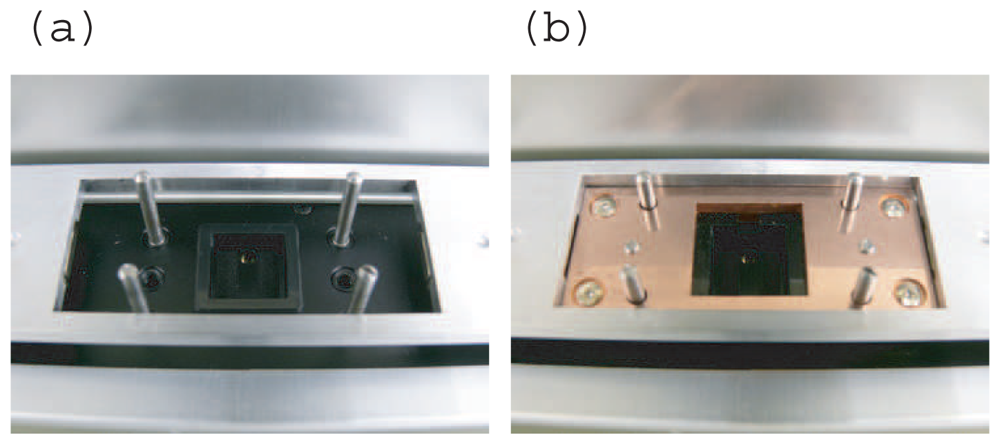 (a)

(b)