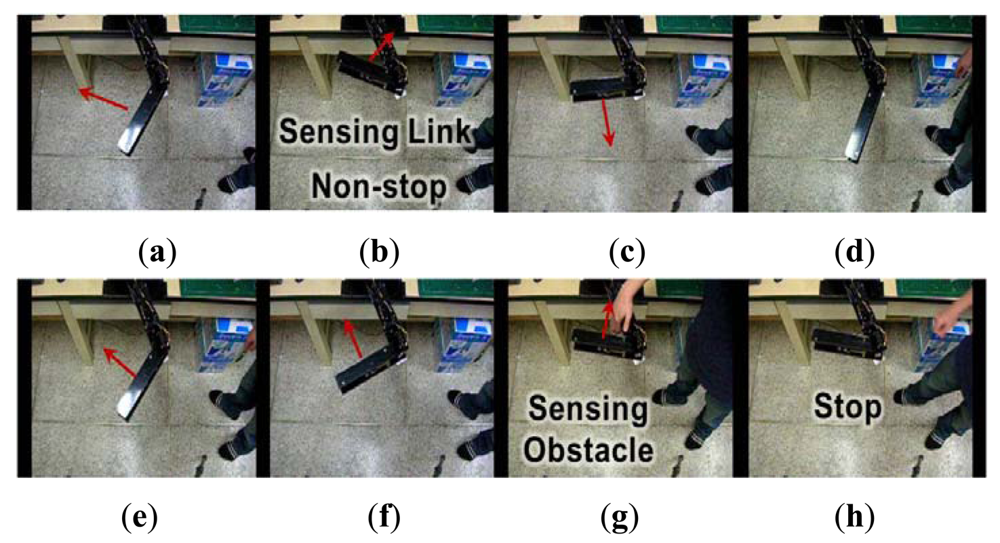 Sensing Link
Non-stop

(a) (b) (c) (d)

Sensing Obstacle

Stop

(e) (f) (g) (h)