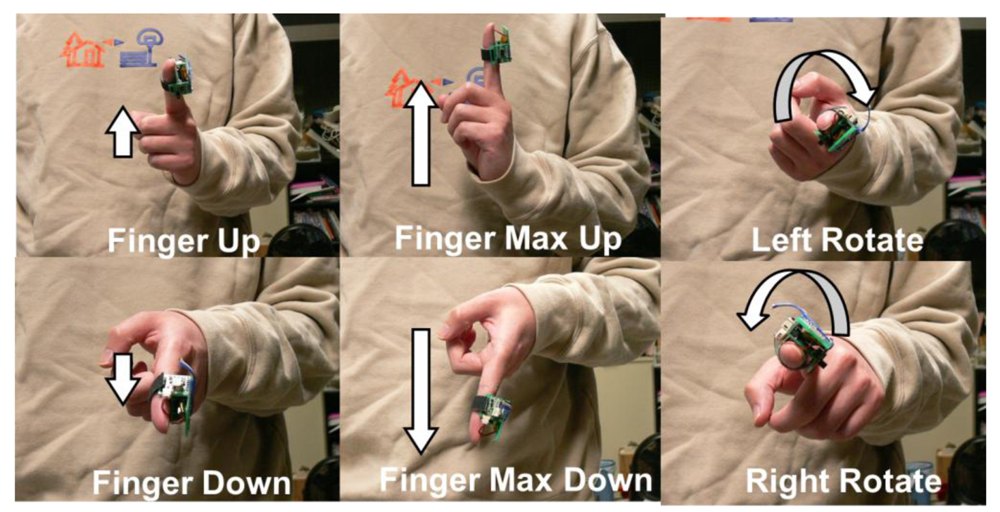 Finger Up

Finger Max Up

Left Rotate

Finger Down

Finger Max Down

Right Rotate