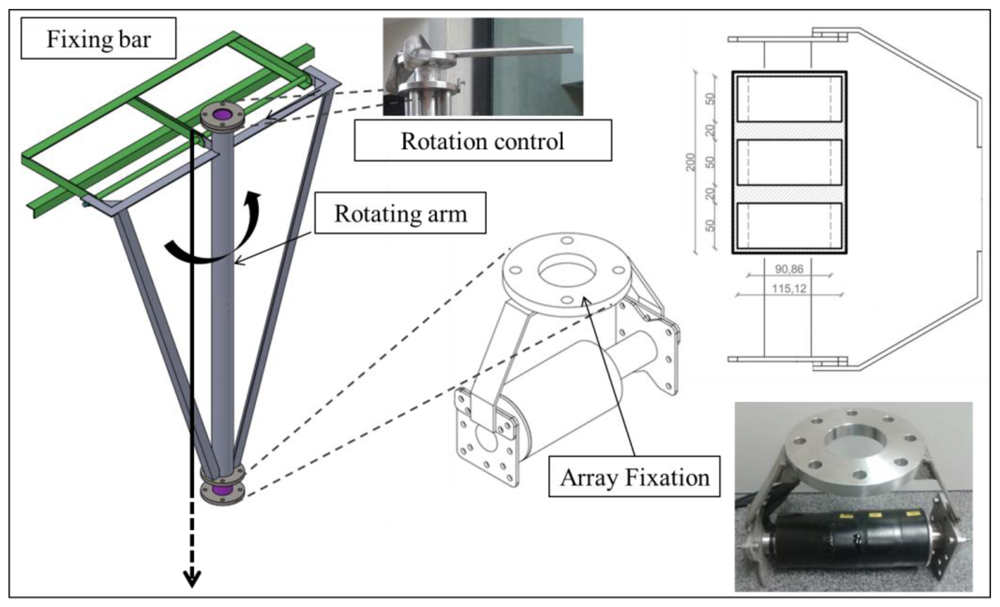 Fixing bar

Rotation control

Rotating arm

Array Fixation

200

50

20

50

20

50

90,86

115,12