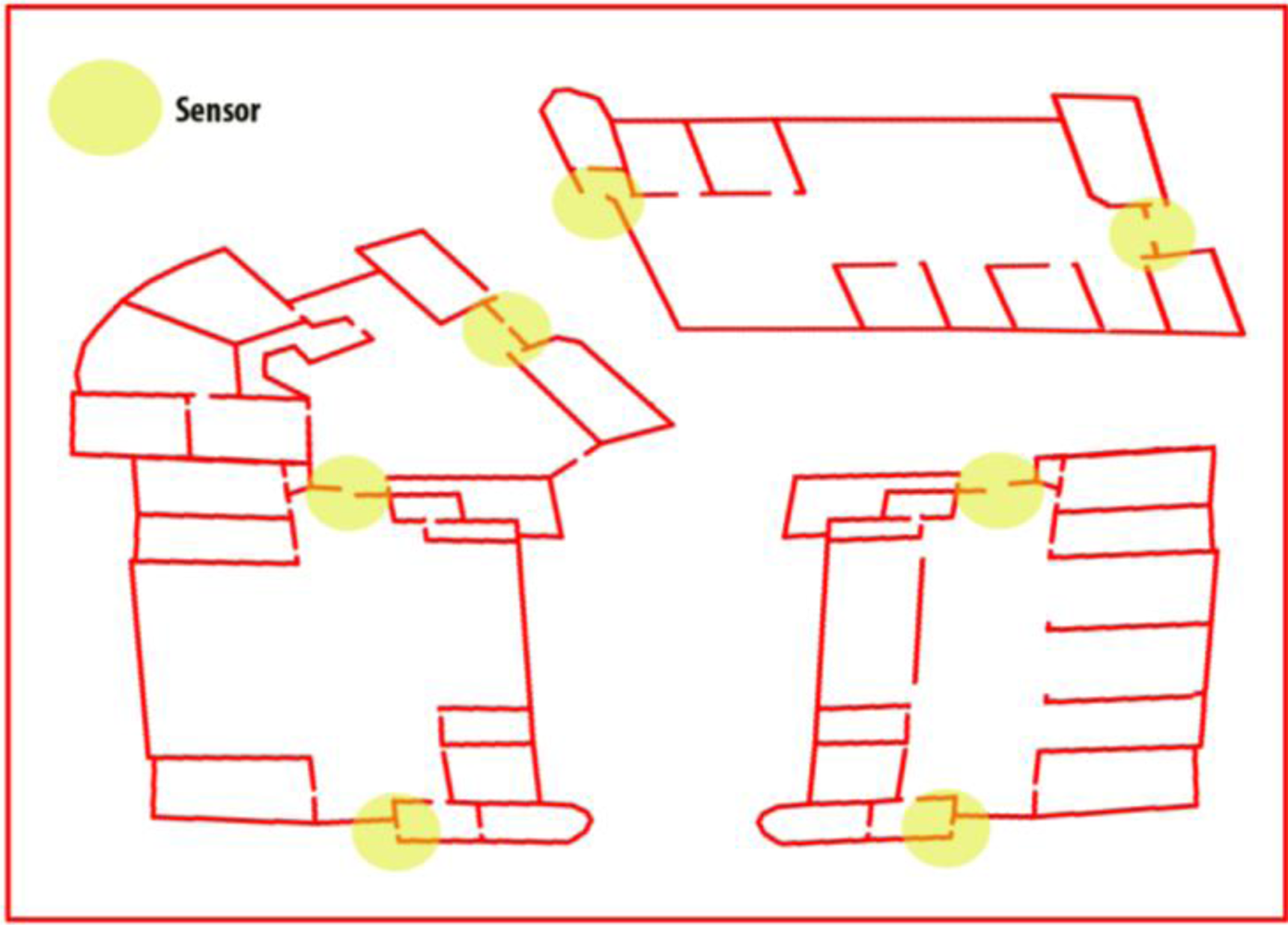 Sensor