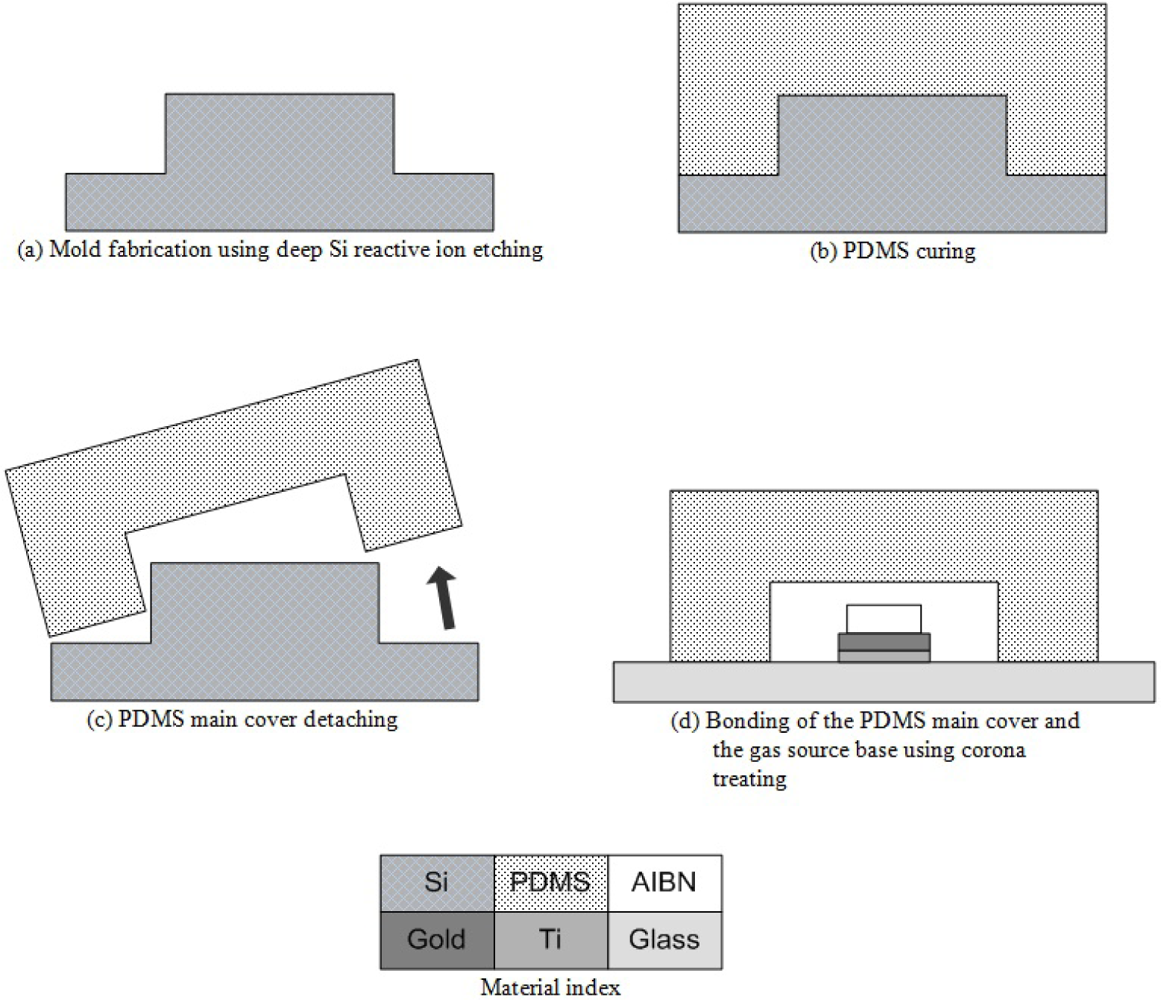 (a) Mold fabrication using deep Si reactive ion etching

(b) PDMS curing

(c) PDMS main cover detaching

(d) Bonding of the PDMS main cover and the gas source base using corona treating

| Si | PDMS | AIBN |
|---|---|---|
| Gold | Ti | Glass |

Material index