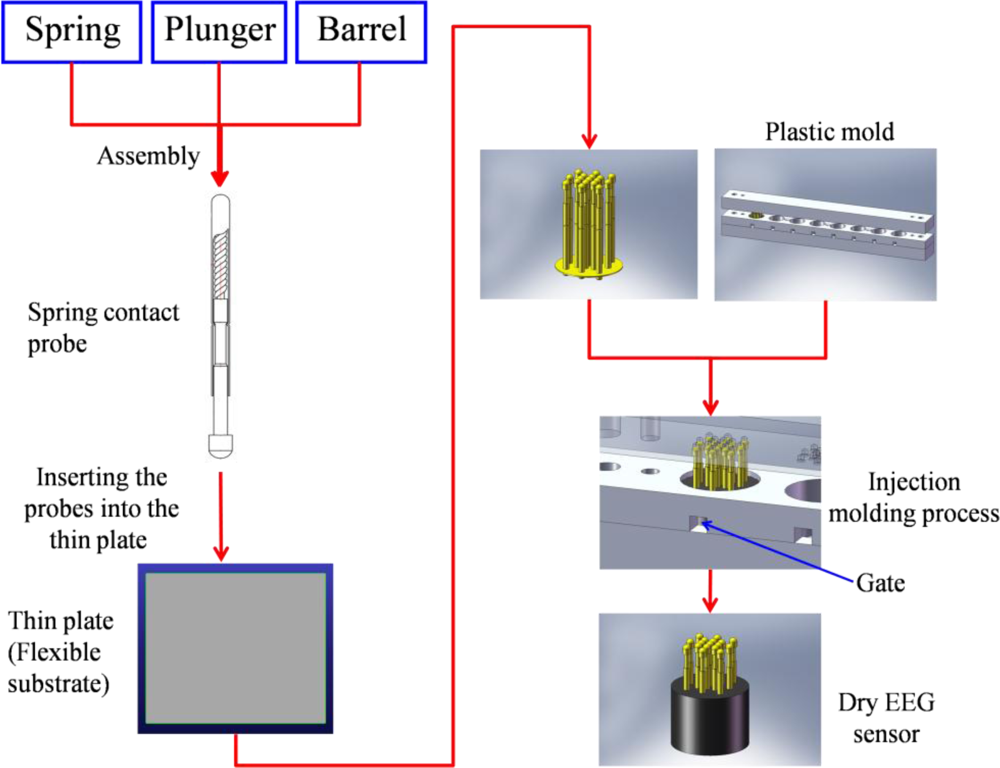 Spring

Plunger

Barrel

Assembly

Spring contact probe

Inserting the probes into the thin plate

Thin plate (Flexible substrate)

Plastic mold

Injection molding process

Gate

Dry EEG sensor