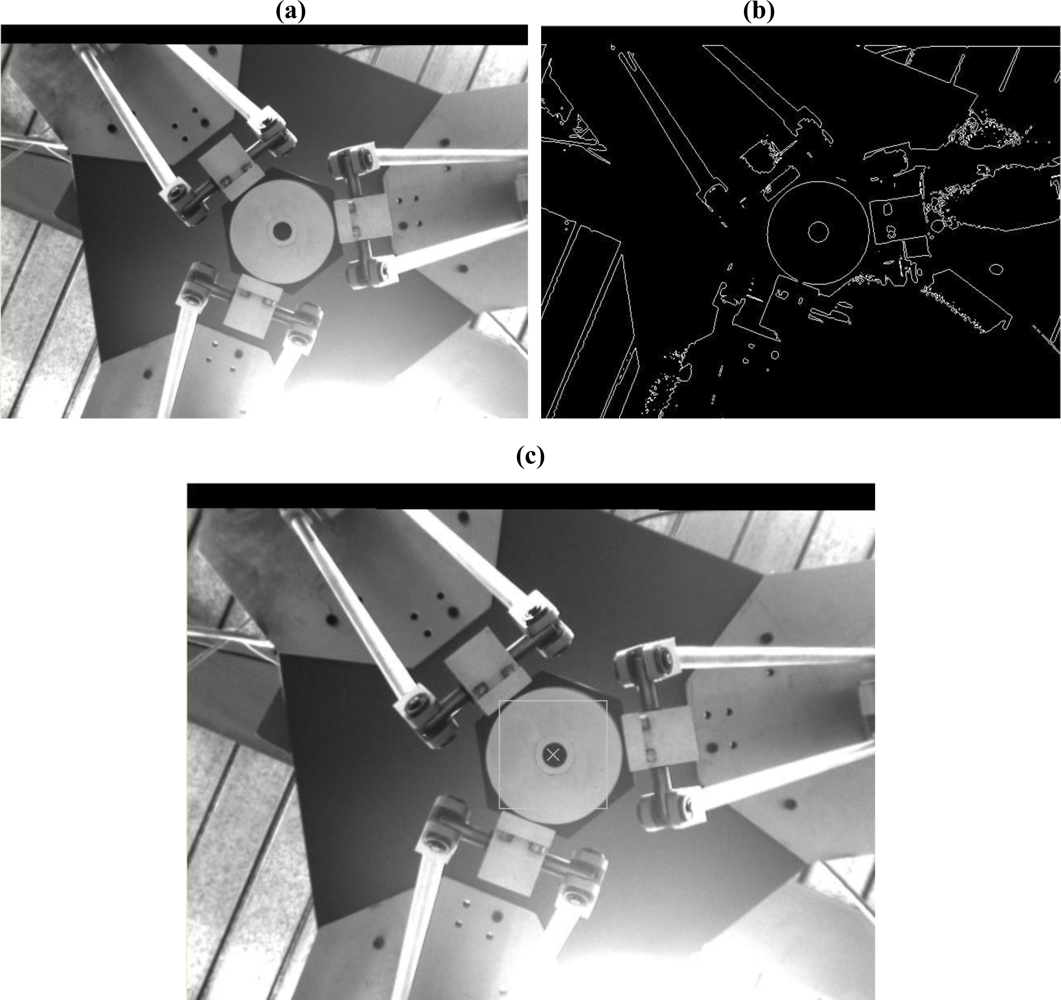 (a)

(b)

(c)