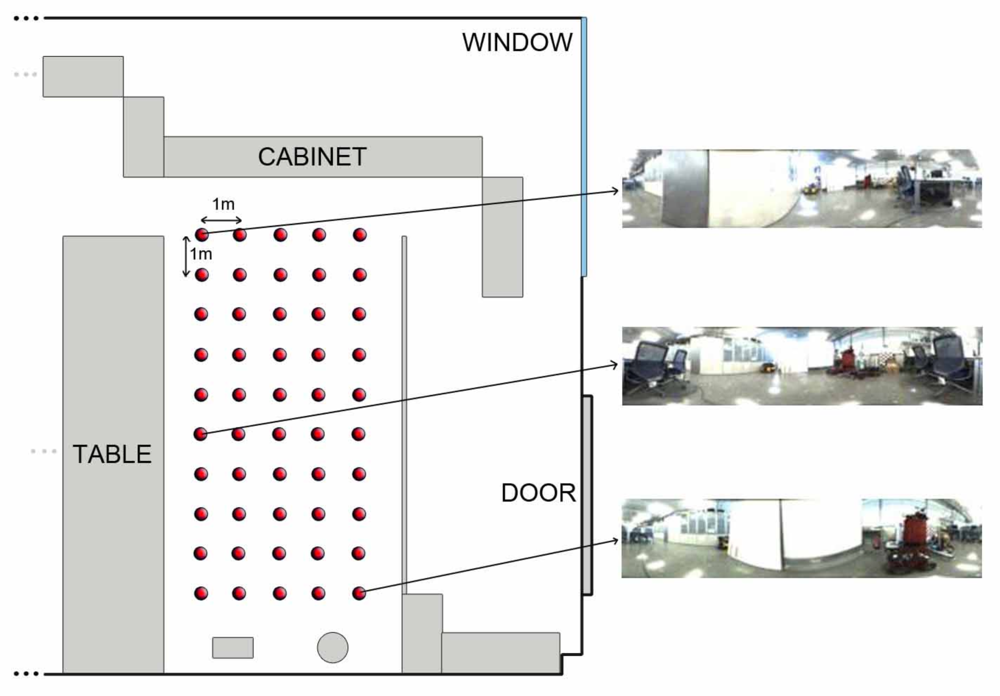 WINDOW

CABINET

1m

1m

TABLE

DOOR