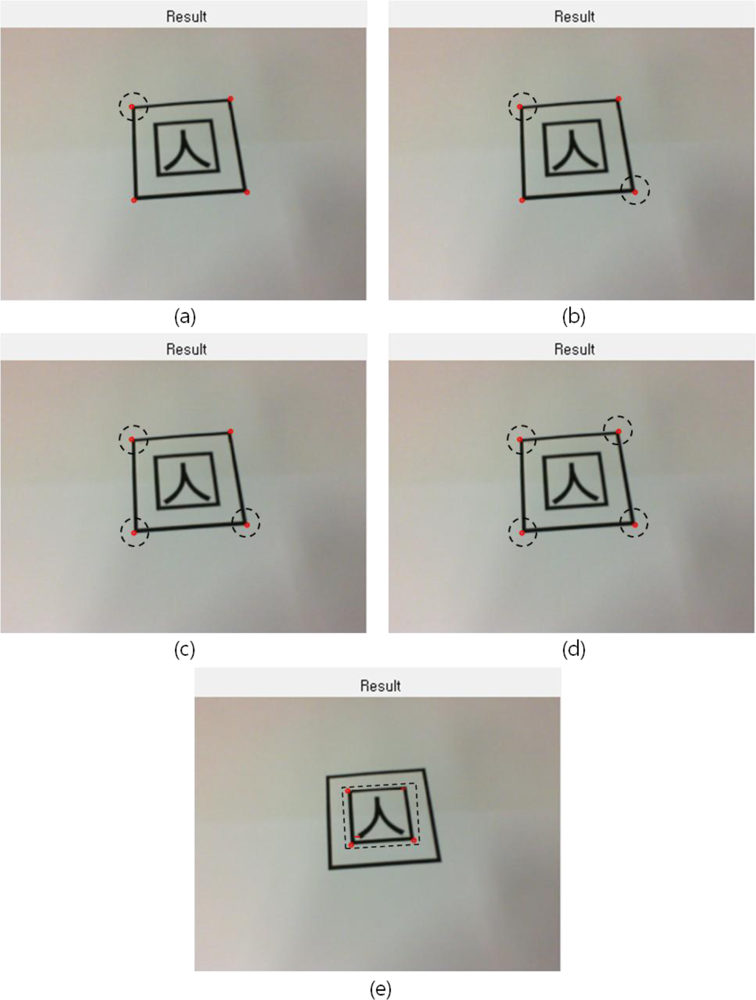 Result

人

(a)

Result

人

(b)

Result

人

(c)

Result

人

(d)

Result

人

(e)