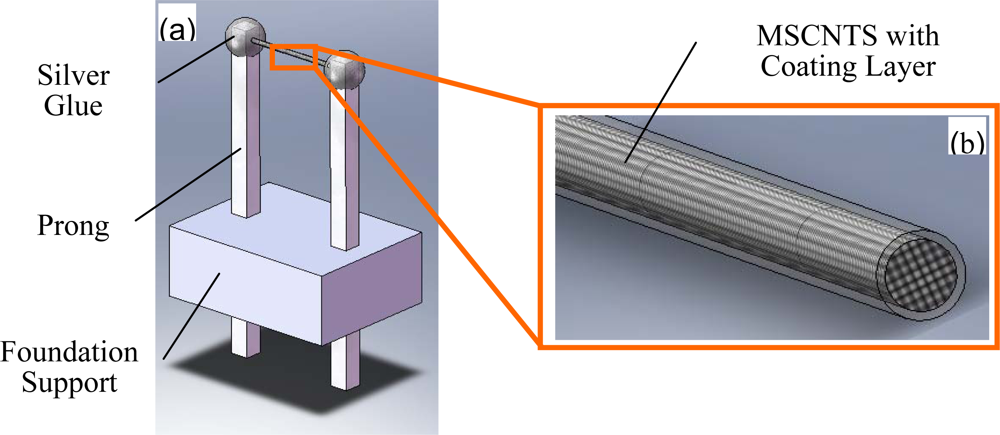 (a)

Silver Glue

Prong

Foundation Support

MSCNTS with Coating Layer

(b)