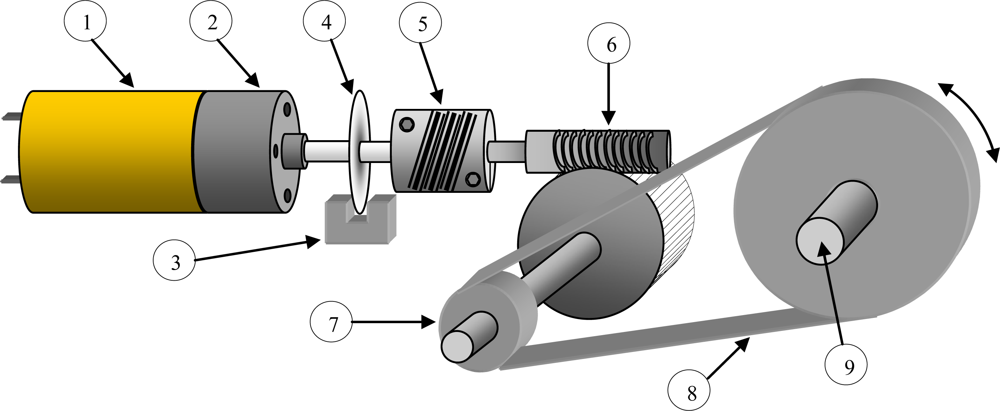 1
2
4
5
6
3
7
8
9