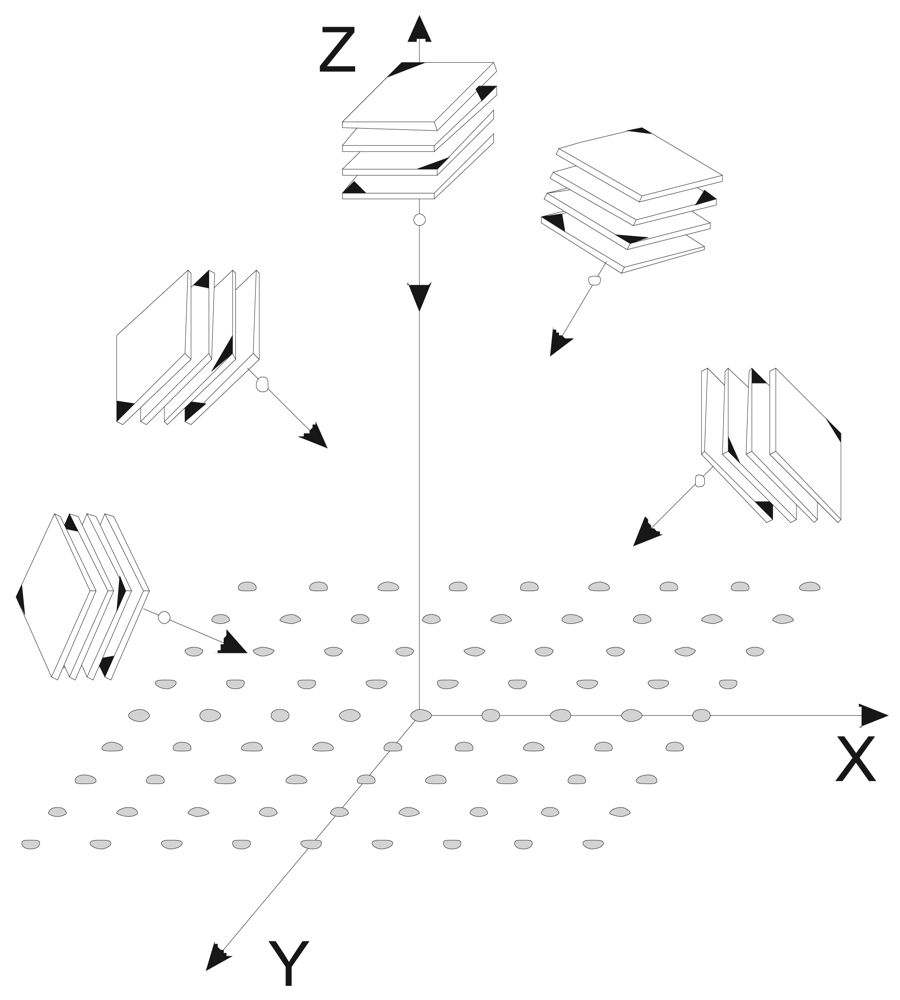 Z

X

Y