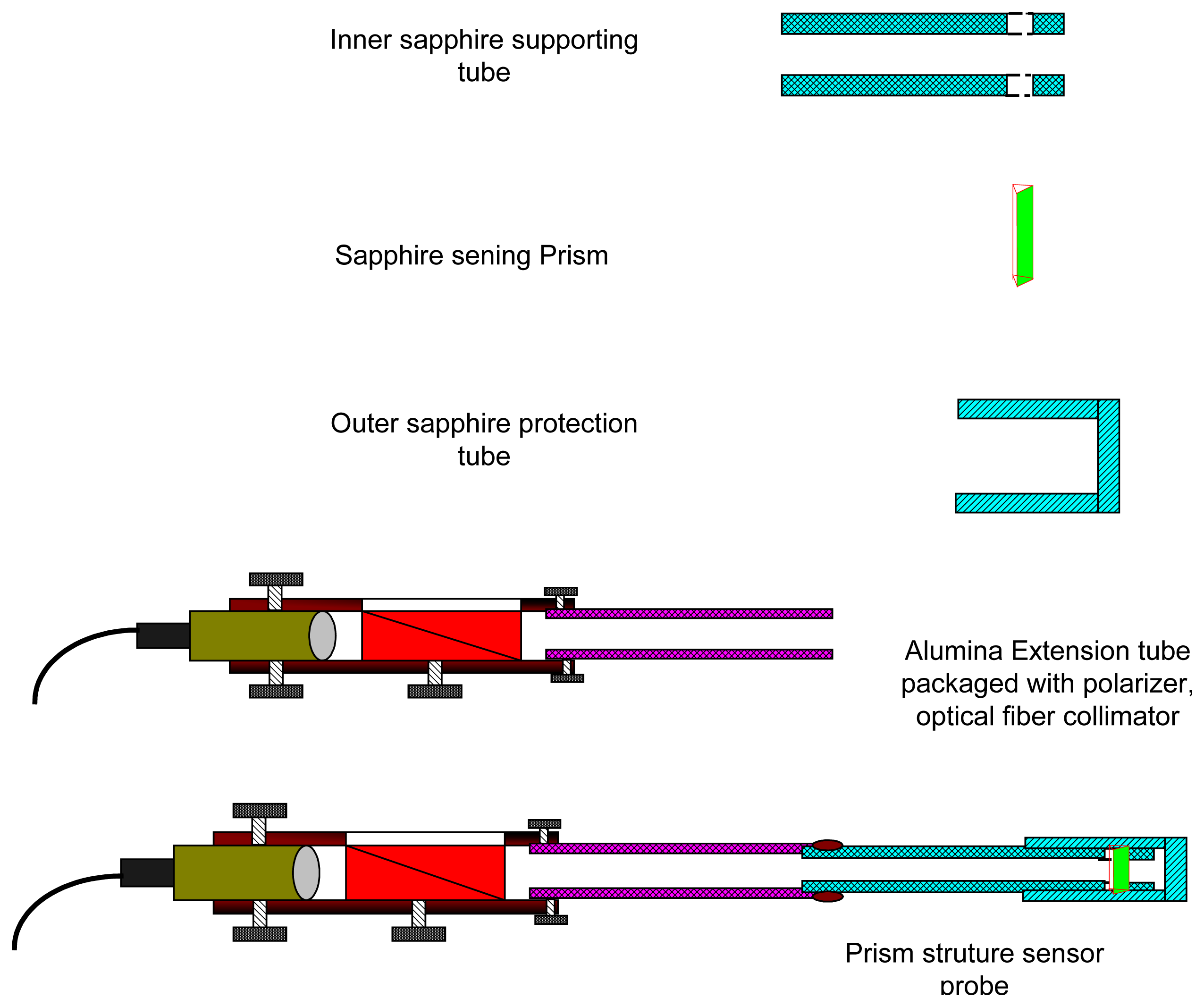 Inner sapphire supporting tube

Sapphire sening Prism

Outer sapphire protection tube

Alumina Extension tube packaged with polarizer, optical fiber collimator

Prism struture sensor probe