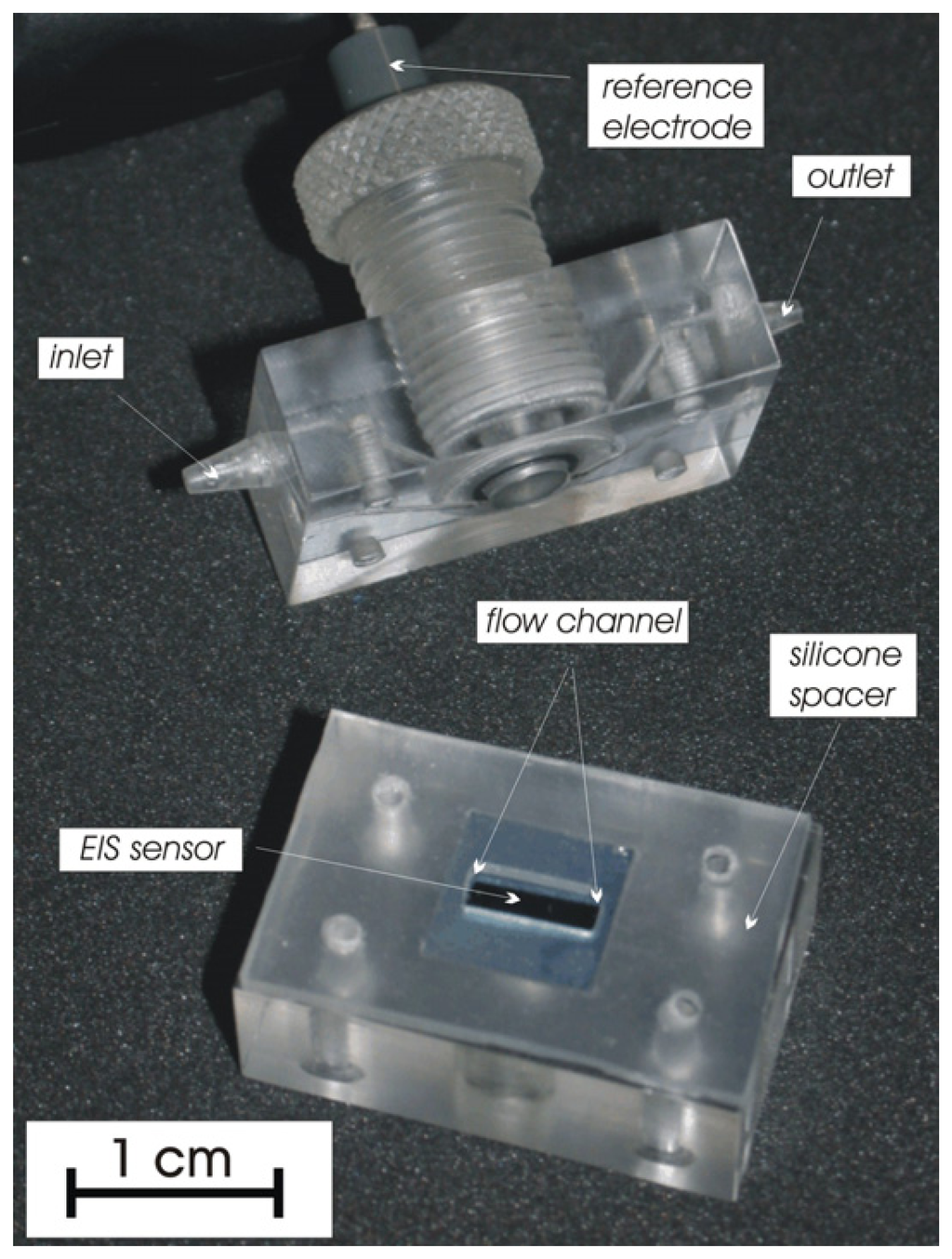 reference electrode

outlet

inlet

flow channel

silicone spacer

EIS sensor

1 cm