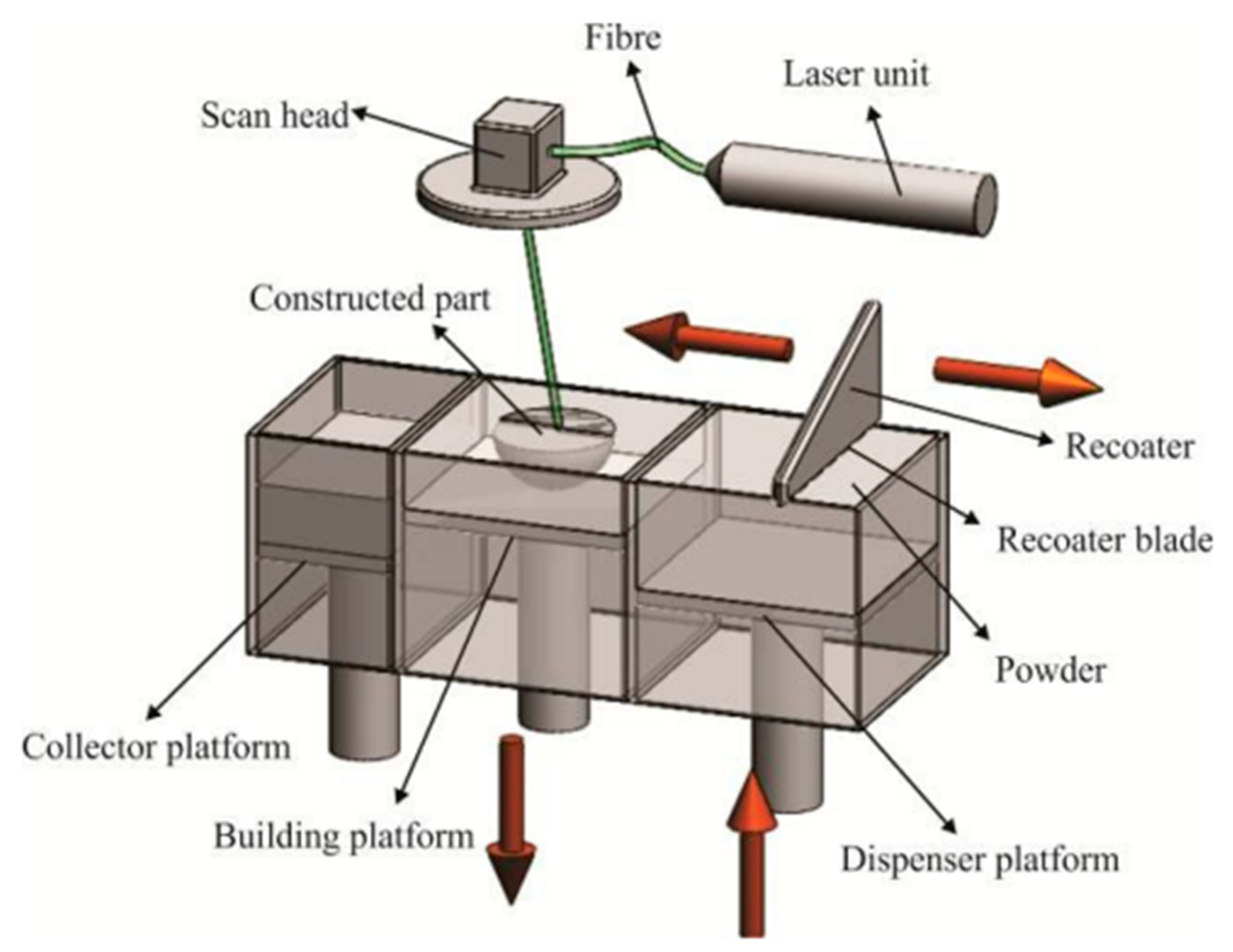 Fibre
Laser unit
Scan head
Constructed part
Recoater
Recoater blade
Powder
Collector platform
Building platform
Dispenser platform