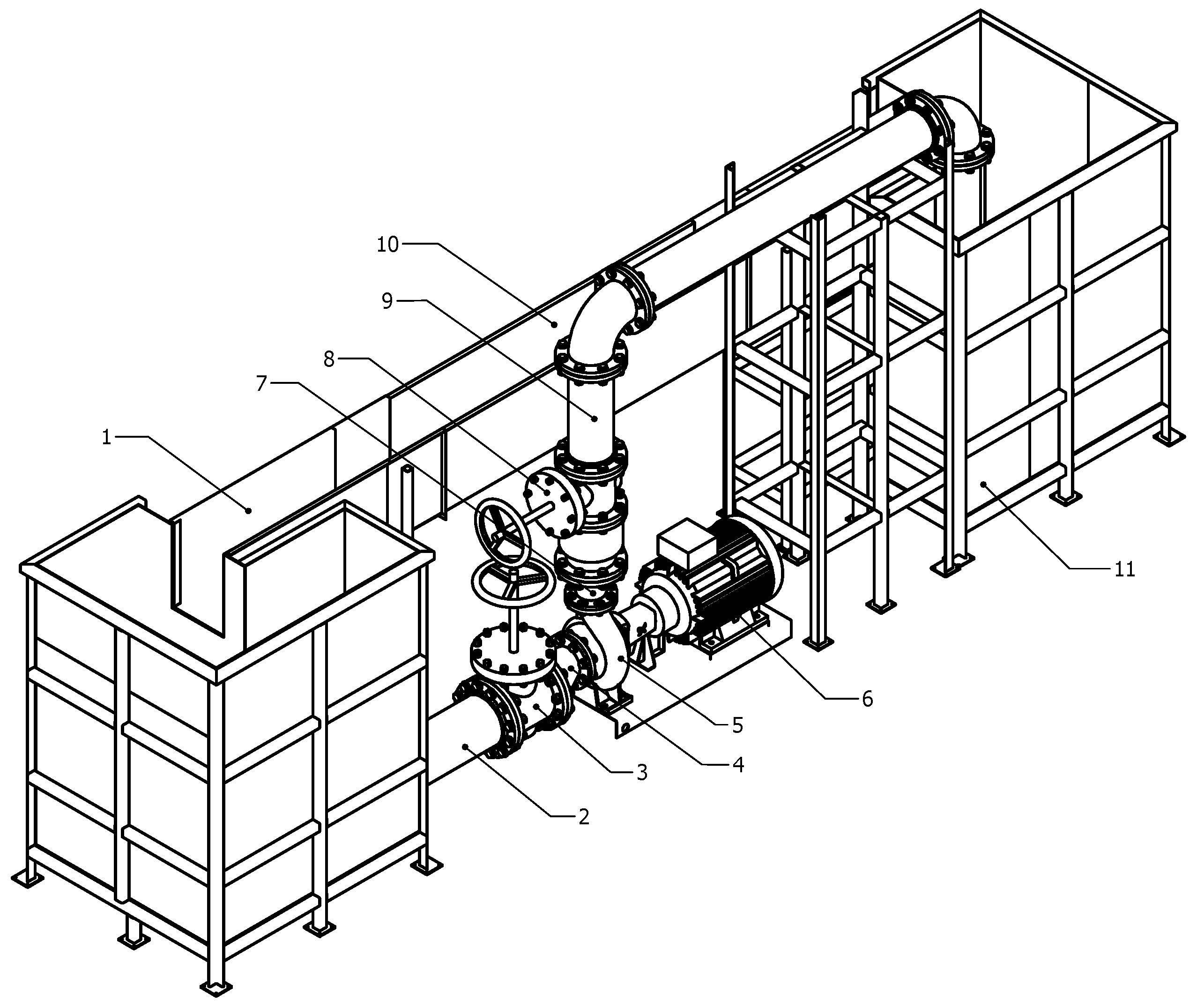 10
9
8
7
1
11
6
5
4
3
2