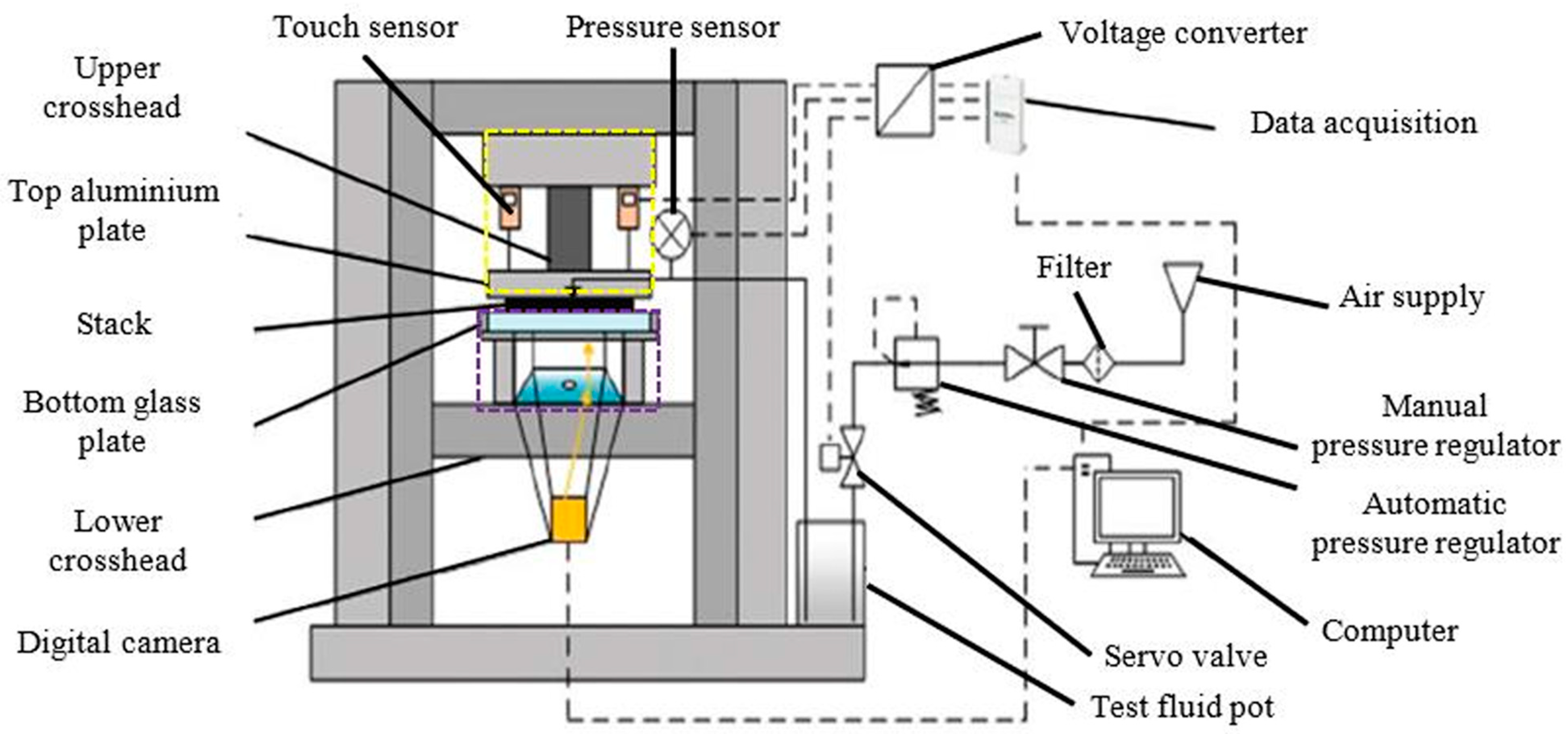 Touch sensor
Pressure sensor
Voltage converter
Upper crosshead
Data acquisition
Top aluminium plate
Filter
Air supply
Stack
Bottom glass plate
Manual pressure regulator
Automatic pressure regulator
Lower crosshead
Digital camera
Computer
Servo valve
Test fluid pot