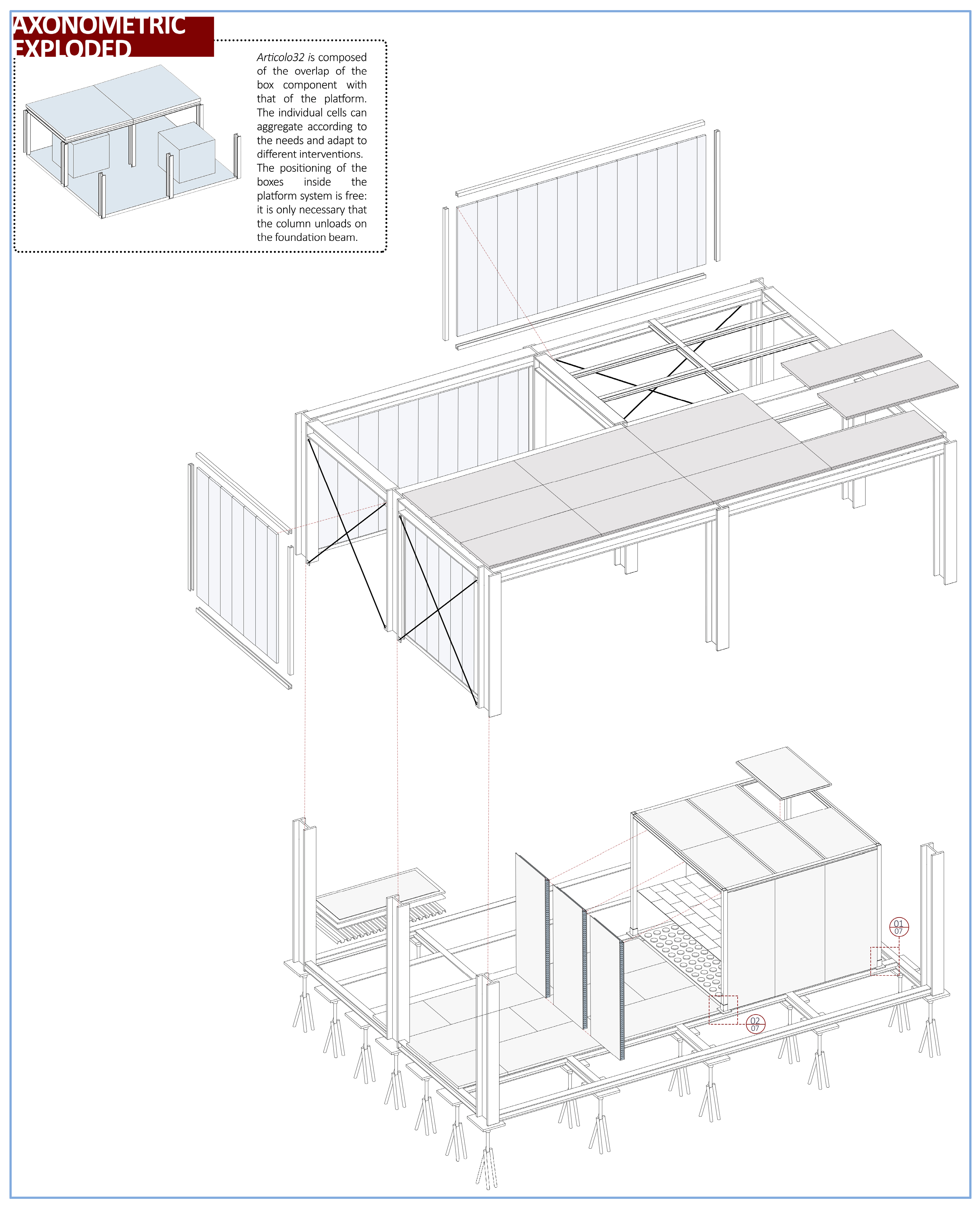 AXONOMETRIC EXPLODED

Articolo32 is composed of the overlap of the box component with that of the platform. The individual cells can aggregate according to the needs and adapt to different interventions. The positioning of the boxes inside the platform system is free: it is only necessary that the column unloads on the foundation beam.

01
07

02
07